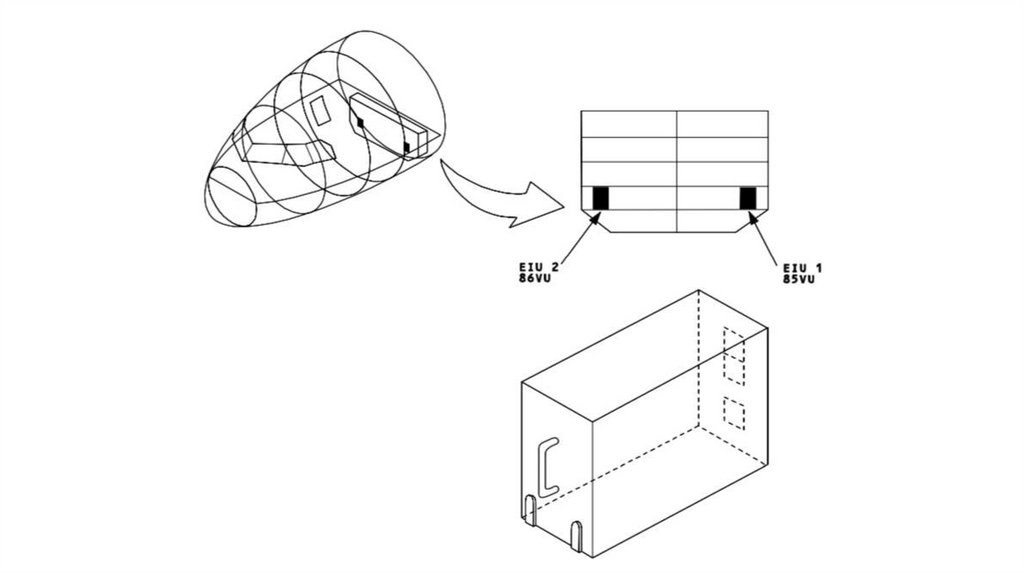 EIU 2
86VU

EIU 1
85VU