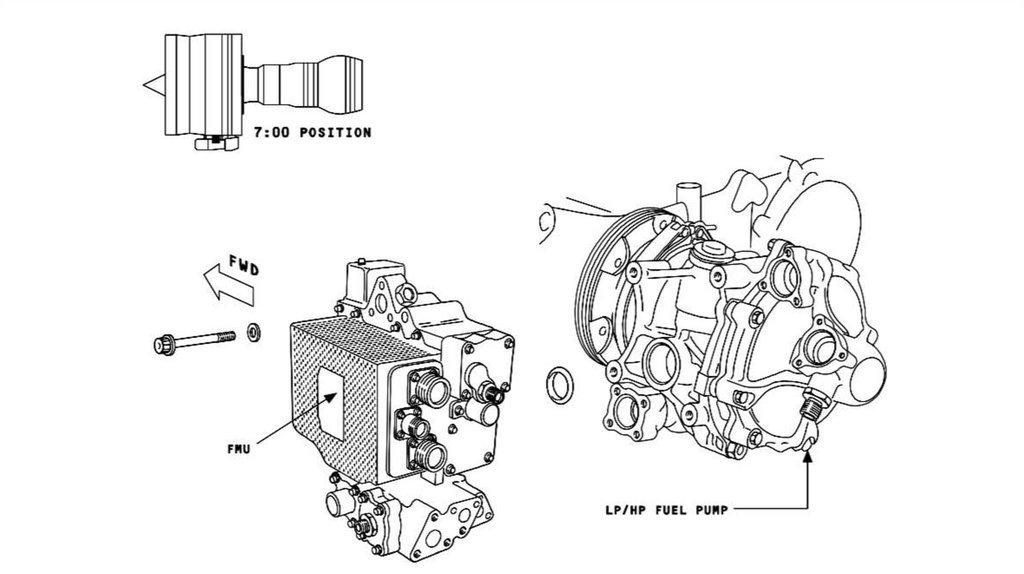 7:00 POSITION

FWD

FMU

LP/HP FUEL PUMP