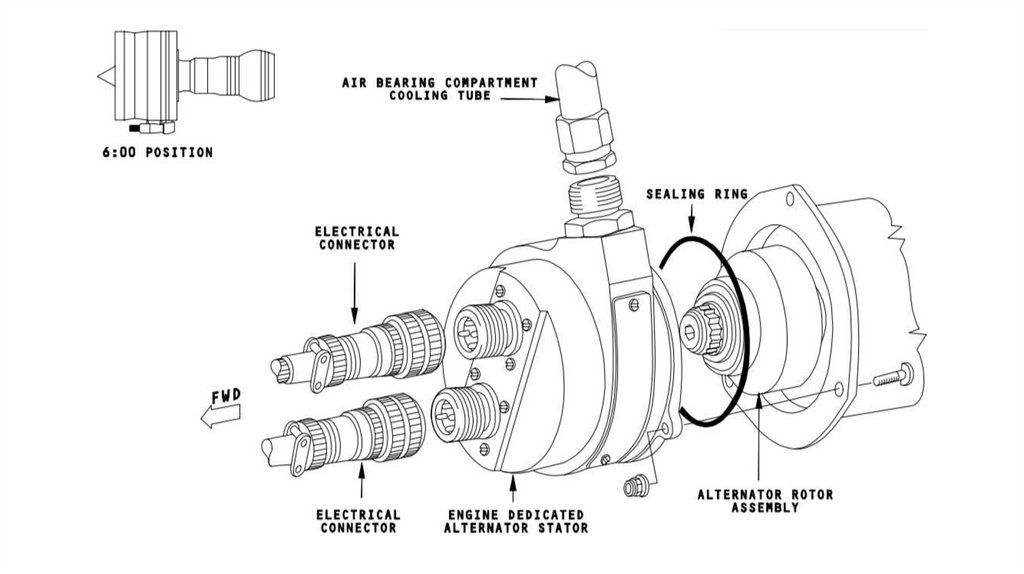 6:00 POSITION

AIR BEARING COMPARTMENT COOLING TUBE

SEALING RING

ELECTRICAL CONNECTOR

FWD

ELECTRICAL CONNECTOR

ENGINE DEDICATED ALTERNATOR STATOR

ALTERNATOR ROTOR ASSEMBLY