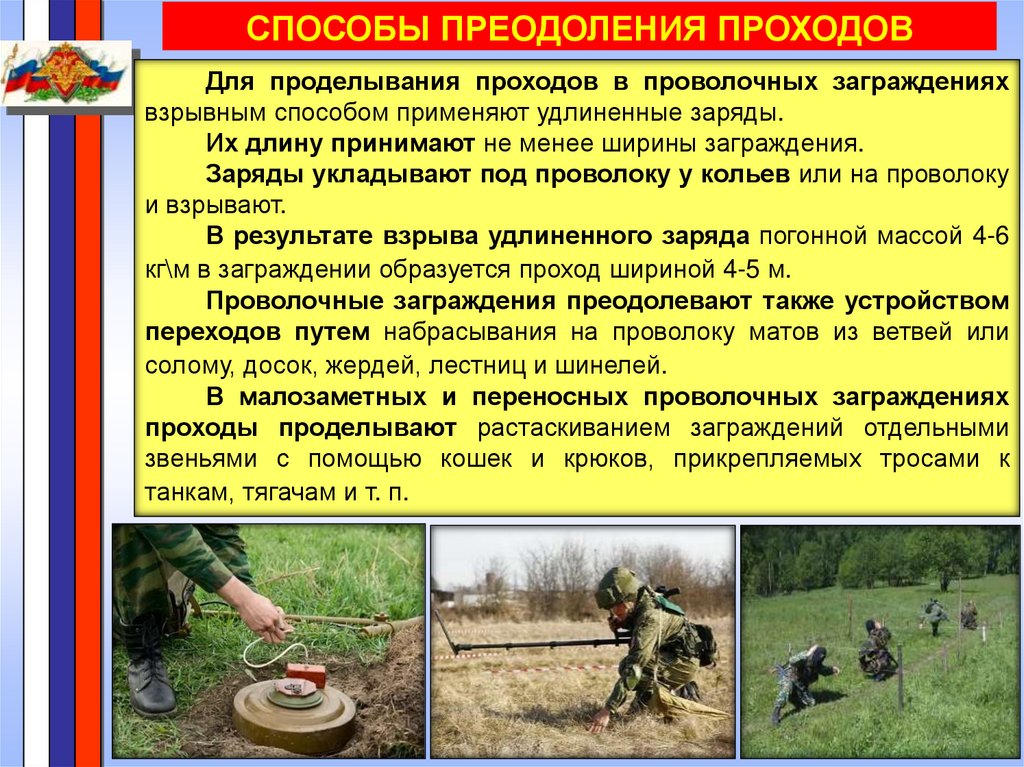 СПОСОБЫ ПРЕОДОЛЕНИЯ ПРОХОДОВ

Для проделывания проходов в проволочных заграждениях взрывным способом применяют удлиненные заряды.

Их длину принимают не менее ширины заграждения.

Заряды укладывают под проволоку у кольев или на проволоку и взрывают.

В результате взрыва удлиненного заряда погонной массой 4-6 кг\м в заграждении образуется проход шириной 4-5 м.

Проволочные заграждения преодолевают также устройством переходов путем набрасывания на проволоку матов из ветвей или солому, досок, жердей, лестниц и шинелей.

В малозаметных и переносных проволочных заграждениях проходы проделывают растаскиванием заграждений отдельными звеньями с помощью кошек и крюков, прикрепляемых тросами к танкам, тягачам и т. п.