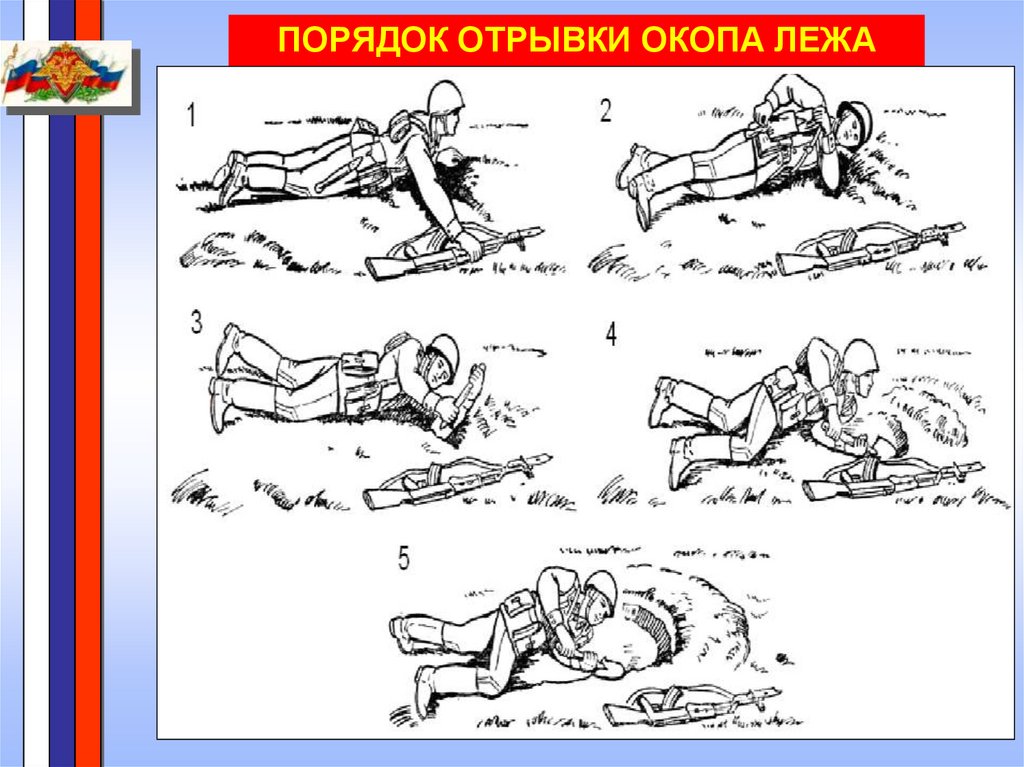 ПОРЯДОК ОТРЫВКИ ОКОПА ЛЕЖА

1

2

3

4

5