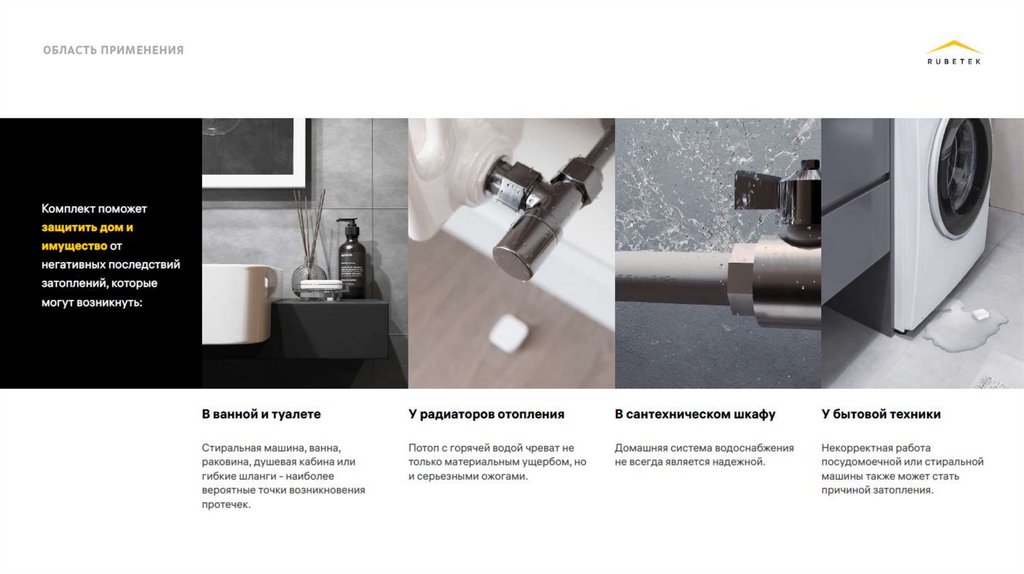 ОБЛАСТЬ ПРИМЕНЕНИЯ

RUBETEK

Комплект поможет защитить дом и имущество от негативных последствий затоплений, которые могут возникнуть:

В ванной и туалете

Стиральная машина, ванна, раковина, душевая кабина или гибкие шланги - наиболее вероятные точки возникновения протечек.

У радиаторов отопления

Потоп с горячей водой чреват не только материальным ущербом, но и серьезными ожогами.

В сантехническом шкафу

Домашняя система водоснабжения не всегда является надежной.

У бытовой техники

Некорректная работа посудомоечной или стиральной машины также может стать причиной затопления.