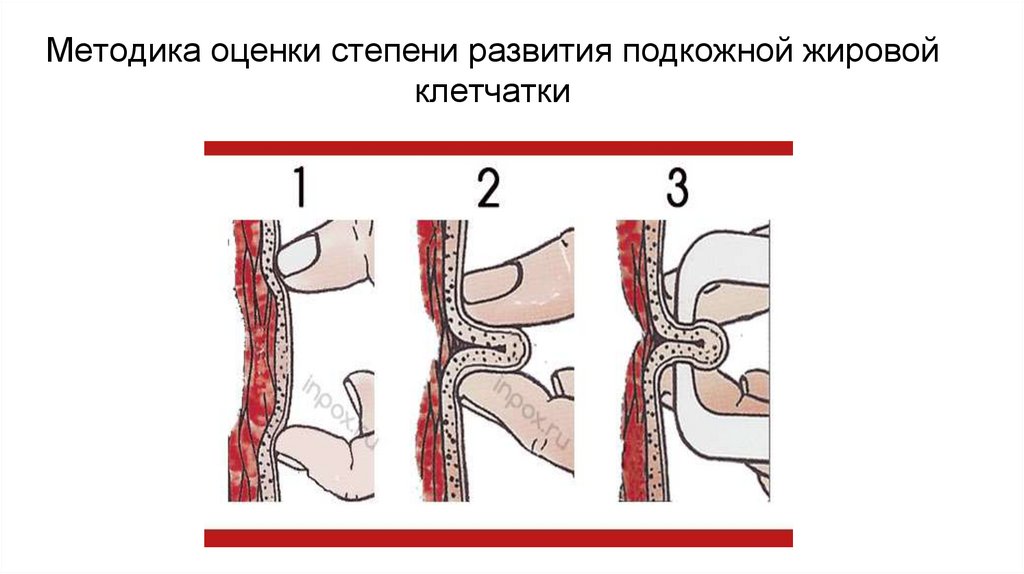 Методика оценки степени развития подкожной жировой клетчатки

1 2 3

inpox.ru inpox.ru