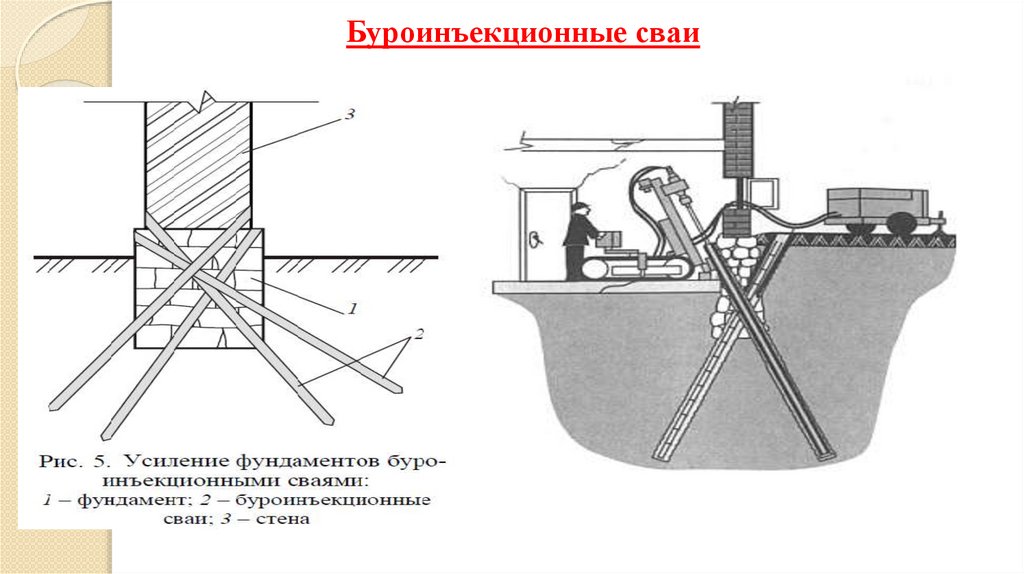 Буроинъекционные сваи

3

1

2

Рис. 5. Усиление фундаментов буроинъекционными сваями:
1 – фундамент; 2 – буроинъекционные сваи; 3 – стена