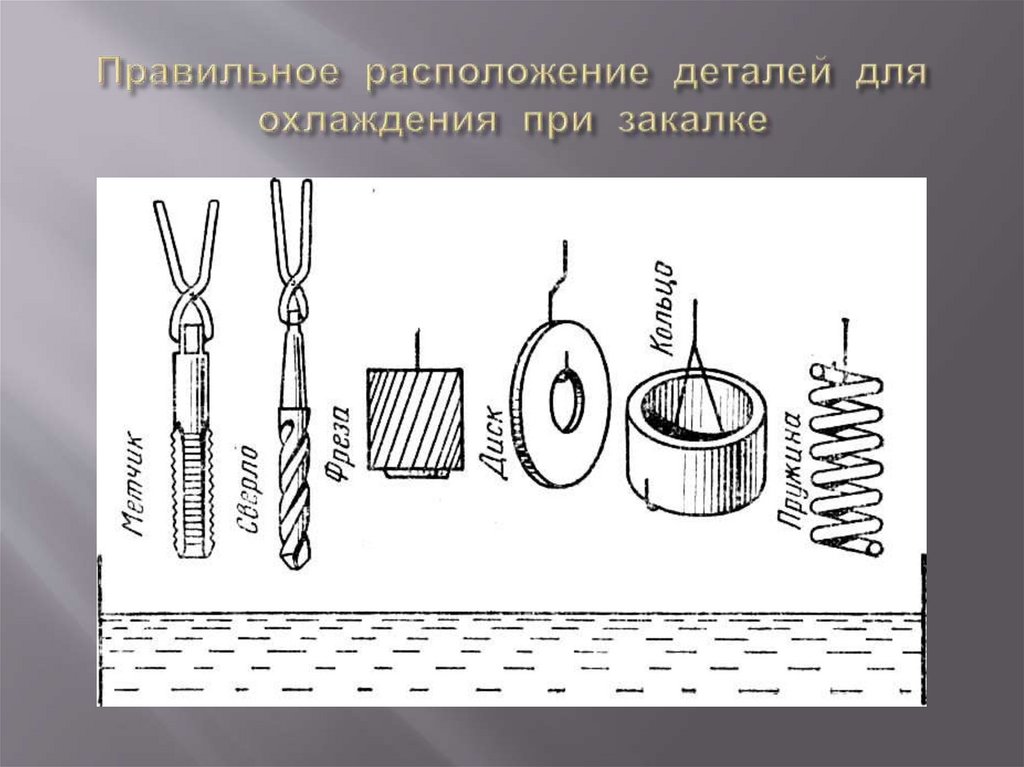 Правильное расположение деталей для охлаждения при закалке

Метчик
Сверло
Фреза
Диск
Кольцо
Пружина