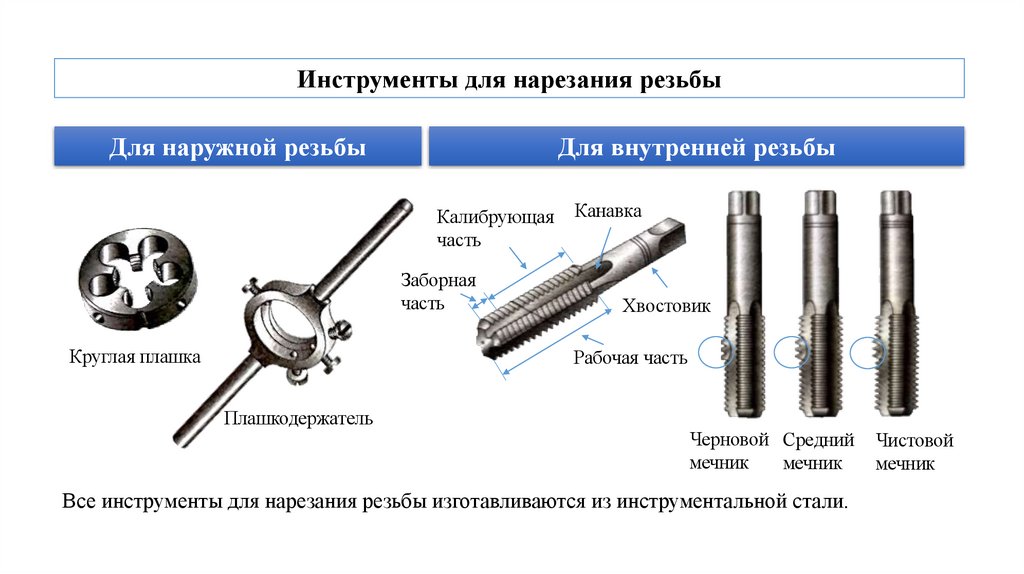 Инструменты для нарезания резьбы

Для наружной резьбы

Для внутренней резьбы

Круглая плашка

Плашкодержатель

Калибрующая часть

Канавка

Заборная часть

Хвостовик

Рабочая часть

Черновой мечник

Средний мечник

Чистовой мечник

Все инструменты для нарезания резьбы изготавливаются из инструментальной стали.