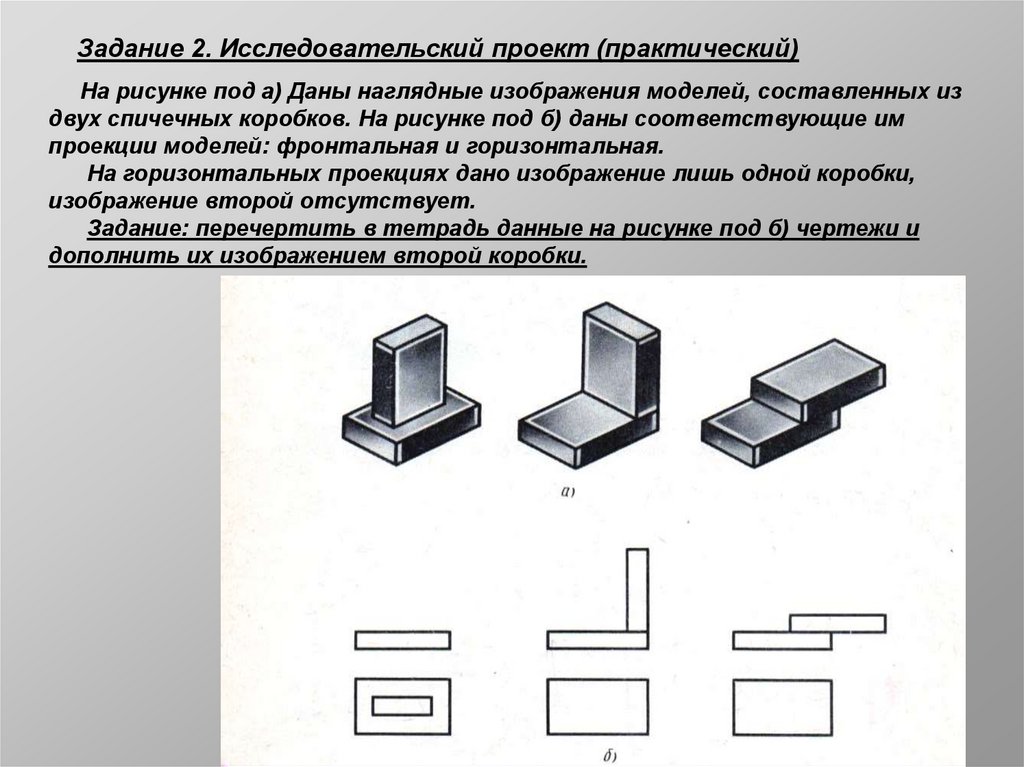 Задание 2. Исследовательский проект (практический)

На рисунке под а) Даны наглядные изображения моделей, составленных из двух спичечных коробков. На рисунке под б) даны соответствующие им проекции моделей: фронтальная и горизонтальная.

На горизонтальных проекциях дано изображение лишь одной коробки, изображение второй отсутствует.

Задание: перечертить в тетрадь данные на рисунке под б) чертежи и дополнить их изображением второй коробки.

а)

б)