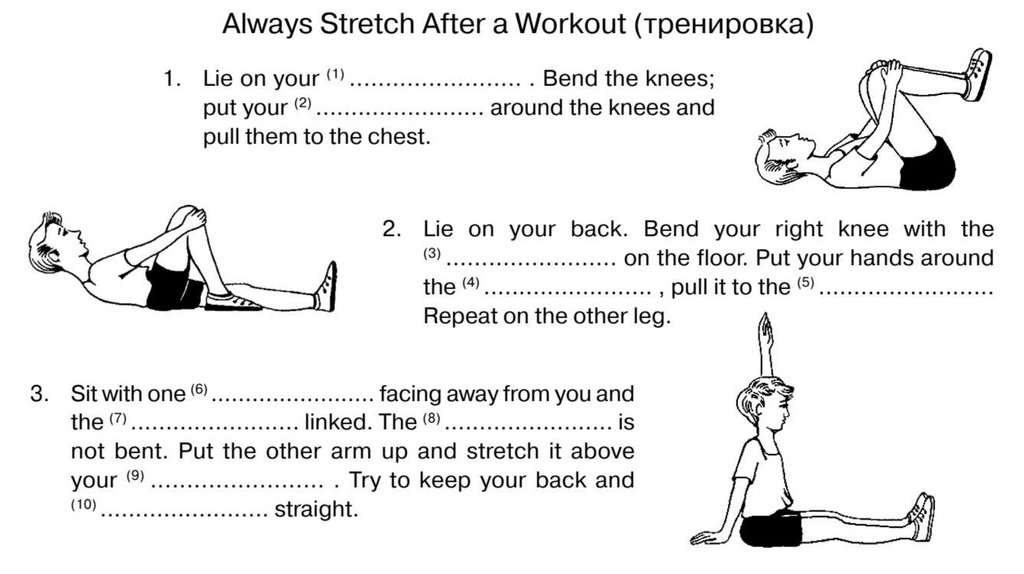 Always Stretch After a Workout (тренировка)

1. Lie on your $^{(1)}$ ........................ . Bend the knees; put your $^{(2)}$ ........................ around the knees and pull them to the chest.

2. Lie on your back. Bend your right knee with the $^{(3)}$ ........................ on the floor. Put your hands around the $^{(4)}$ ........................ , pull it to the $^{(5)}$ ........................ Repeat on the other leg.

3. Sit with one $^{(6)}$ ........................ facing away from you and the $^{(7)}$ ........................ linked. The $^{(8)}$ ........................ is not bent. Put the other arm up and stretch it above your $^{(9)}$ ........................ . Try to keep your back and $^{(10)}$ ........................ straight.