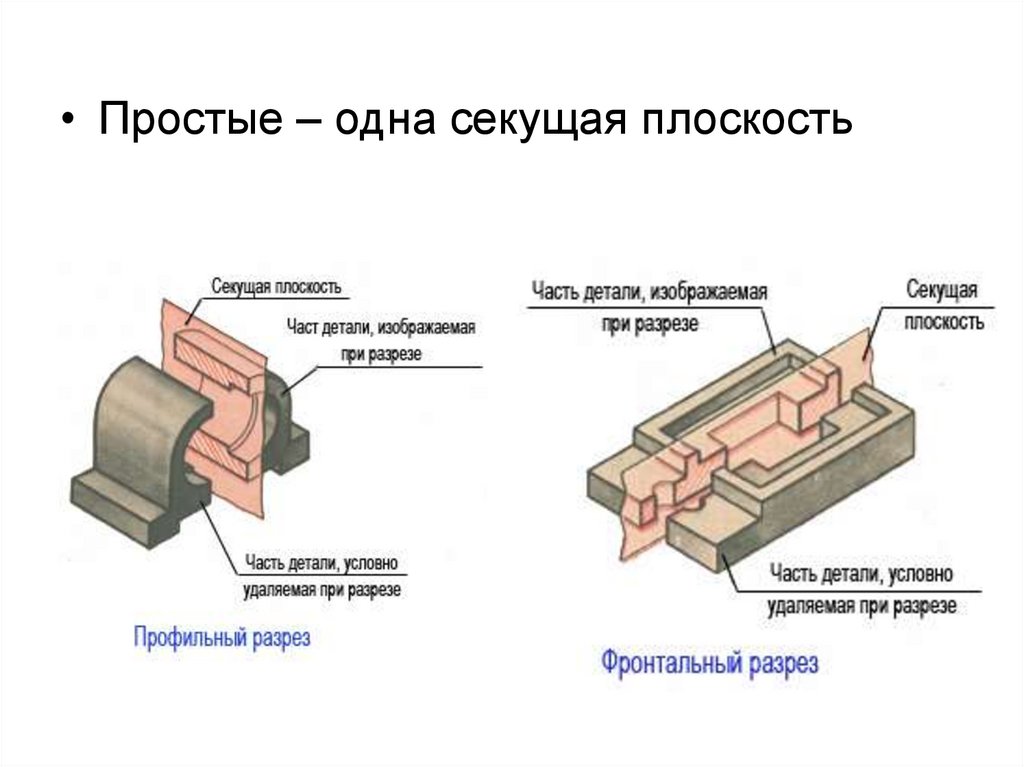 • Простые – одна секущая плоскость

Секущая плоскость

Част детали, изображаемая при разрезе

Часть детали, условно удаляемая при разрезе

Профильный разрез

Часть детали, изображаемая при разрезе

Секущая плоскость

Часть детали, условно удаляемая при разрезе

Фронтальный разрез