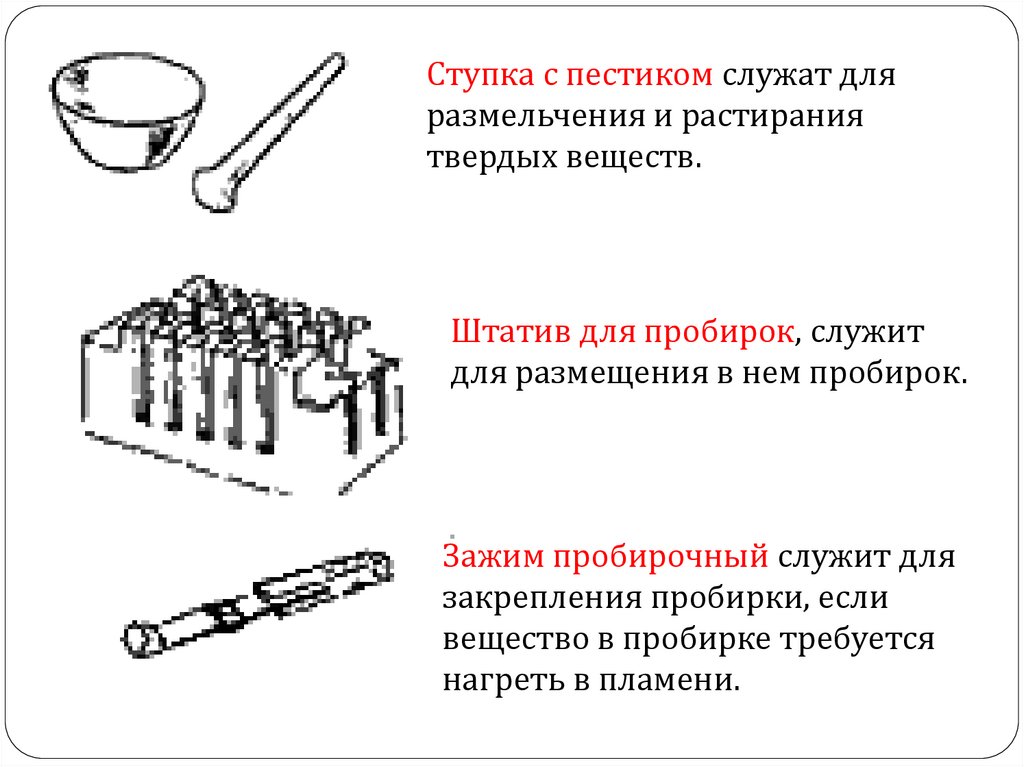 Ступка с пестиком служат для размельчения и растирания твердых веществ.

Штатив для пробирок, служит для размещения в нем пробирок.

Зажим пробирочный служит для закрепления пробирки, если вещество в пробирке требуется нагреть в пламени.