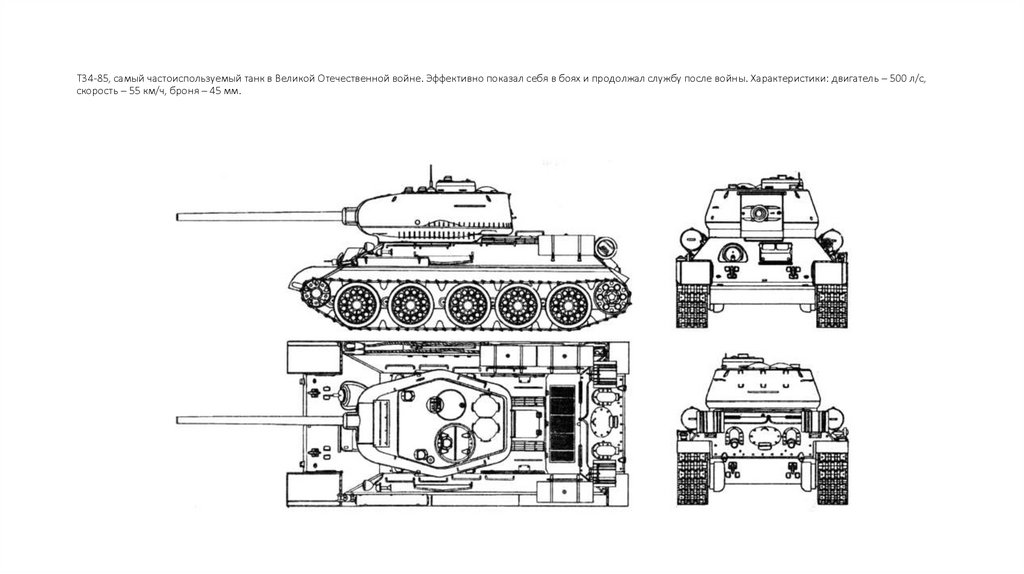 Т34-85, самый частоиспользуемый танк в Великой Отечественной войне. Эффективно показал себя в боях и продолжал службу после войны. Характеристики: двигатель – 500 л/с, скорость – 55 км/ч, броня – 45 мм.