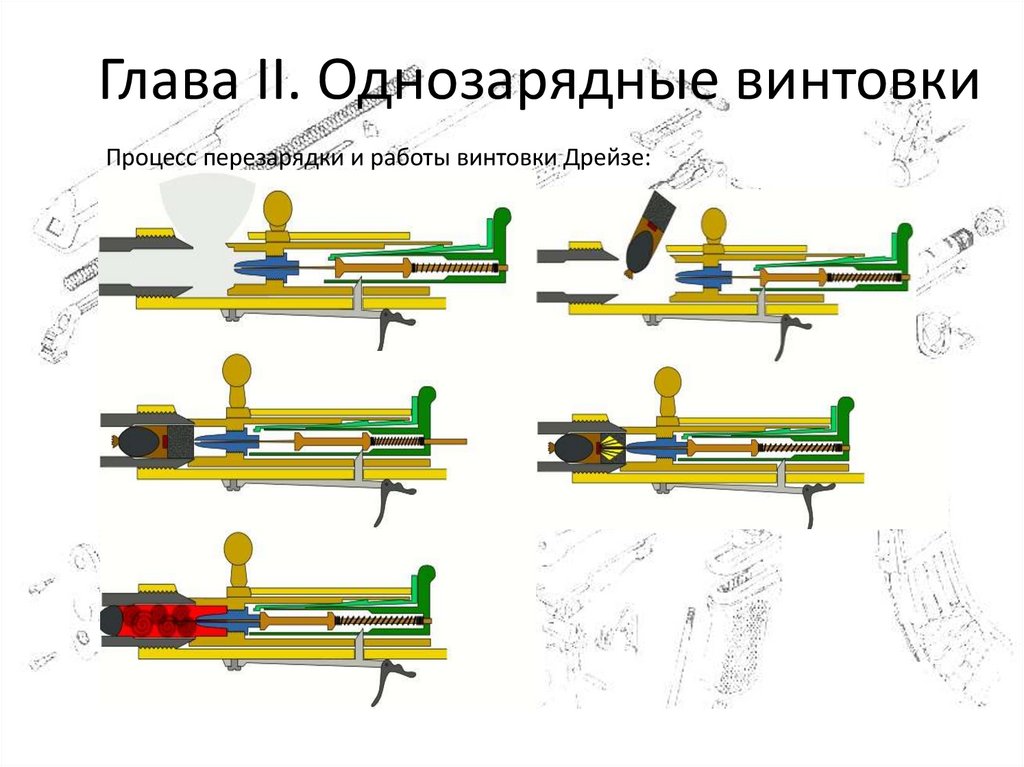 Глава II. Однозарядные винтовки

Процесс перезарядки и работы винтовки Дрейзе: