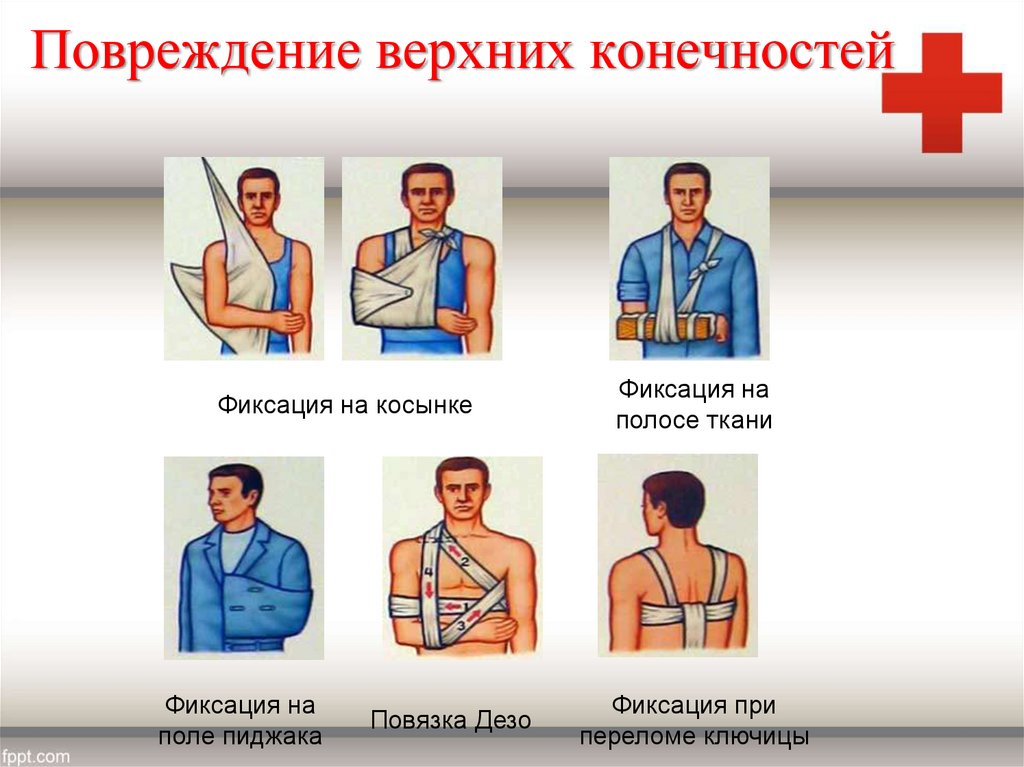 Повреждение верхних конечностей

Фиксация на косынке

Фиксация на полосе ткани

2
4
1
3

Фиксация на поле пиджака

Повязка Дезо

Фиксация при переломе ключицы

fppt.com