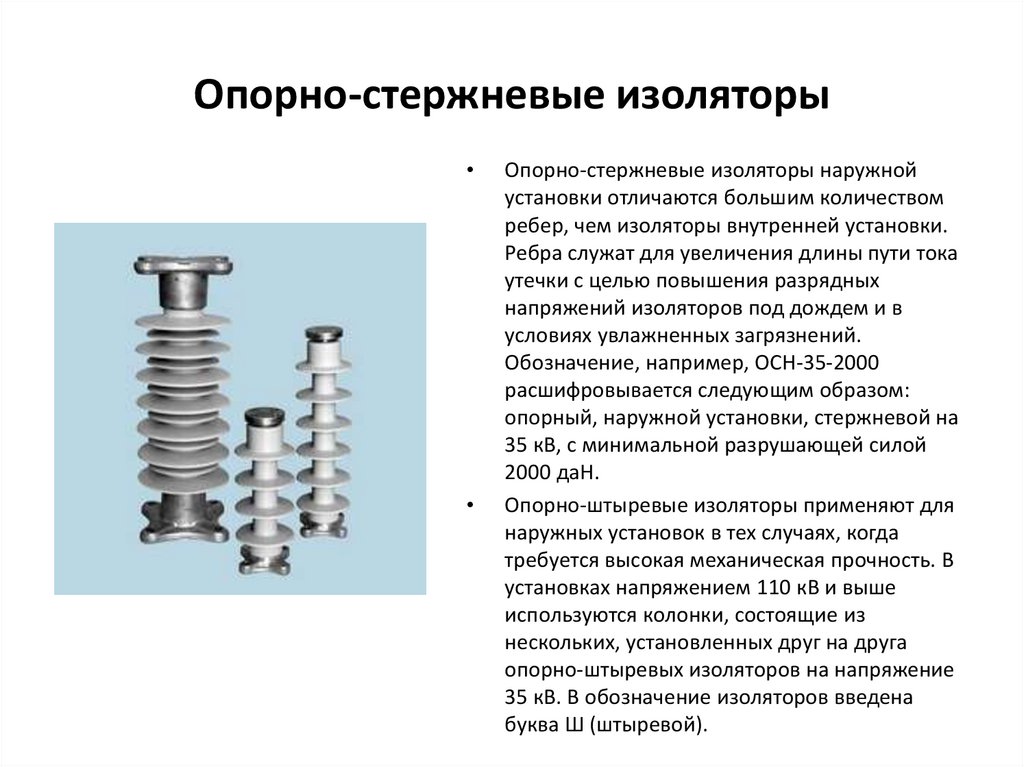 Опорно-стержневые изоляторы

• Опорно-стержневые изоляторы наружной установки отличаются большим количеством ребер, чем изоляторы внутренней установки. Ребра служат для увеличения длины пути тока утечки с целью повышения разрядных напряжений изоляторов под дождем и в условиях увлажненных загрязнений. Обозначение, например, ОСН-35-2000 расшифровывается следующим образом: опорный, наружной установки, стержневой на 35 кВ, с минимальной разрушающей силой 2000 даН.

• Опорно-штыревые изоляторы применяют для наружных установок в тех случаях, когда требуется высокая механическая прочность. В установках напряжением 110 кВ и выше используются колонки, состоящие из нескольких, установленных друг на друга опорно-штыревых изоляторов на напряжение 35 кВ. В обозначение изоляторов введена буква Ш (штыревой).