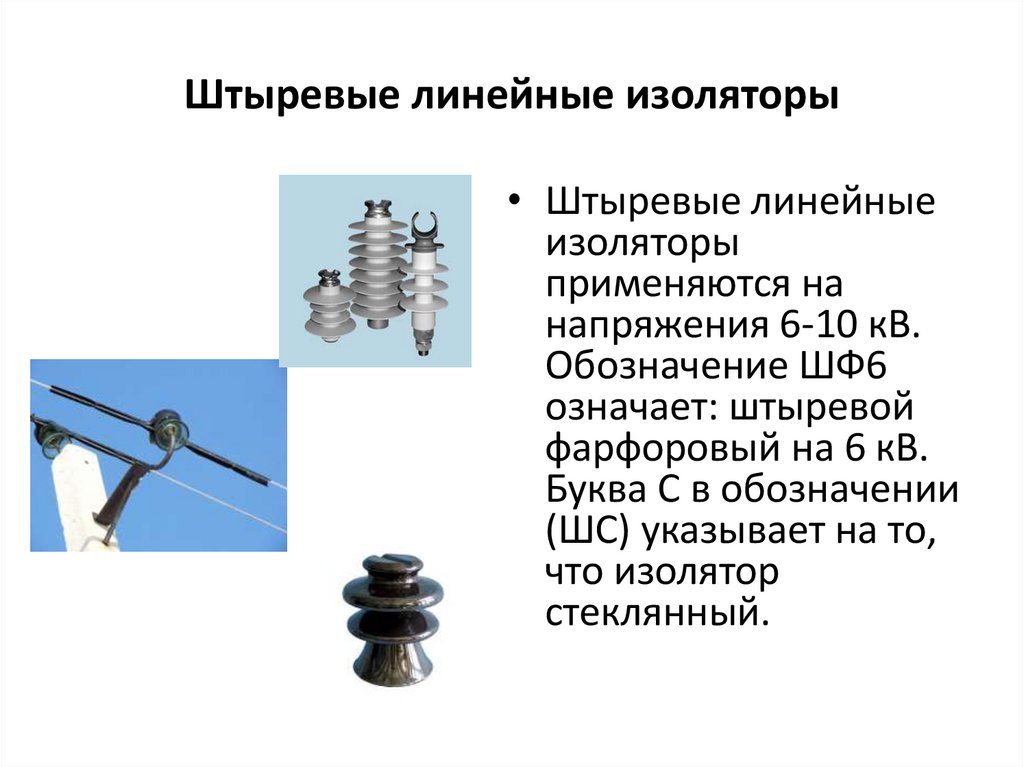 Штыревые линейные изоляторы

• Штыревые линейные изоляторы применяются на напряжения 6-10 кВ. Обозначение ШФ6 означает: штыревой фарфоровый на 6 кВ. Буква С в обозначении (ШС) указывает на то, что изолятор стеклянный.