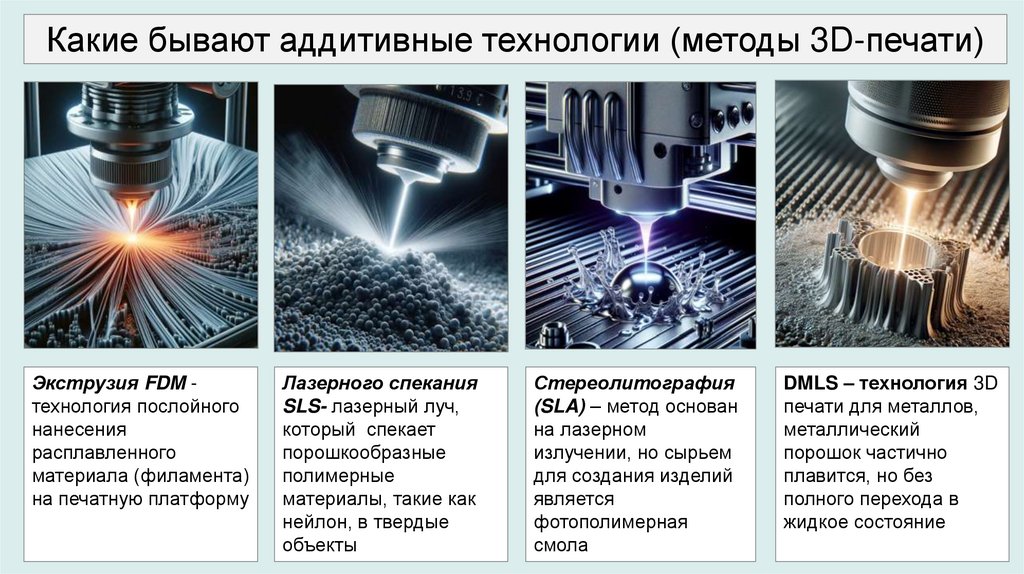 Какие бывают аддитивные технологии (методы 3D-печати)

Экструзия FDM - технология послойного нанесения расплавленного материала (филамента) на печатную платформу

Лазерного спекания SLS- лазерный луч, который спекает порошкообразные полимерные материалы, такие как нейлон, в твердые объекты

Стереолитография (SLA) – метод основан на лазерном излучении, но сырьем для создания изделий является фотополимерная смола

DMLS – технология 3D печати для металлов, металлический порошок частично плавится, но без полного перехода в жидкое состояние