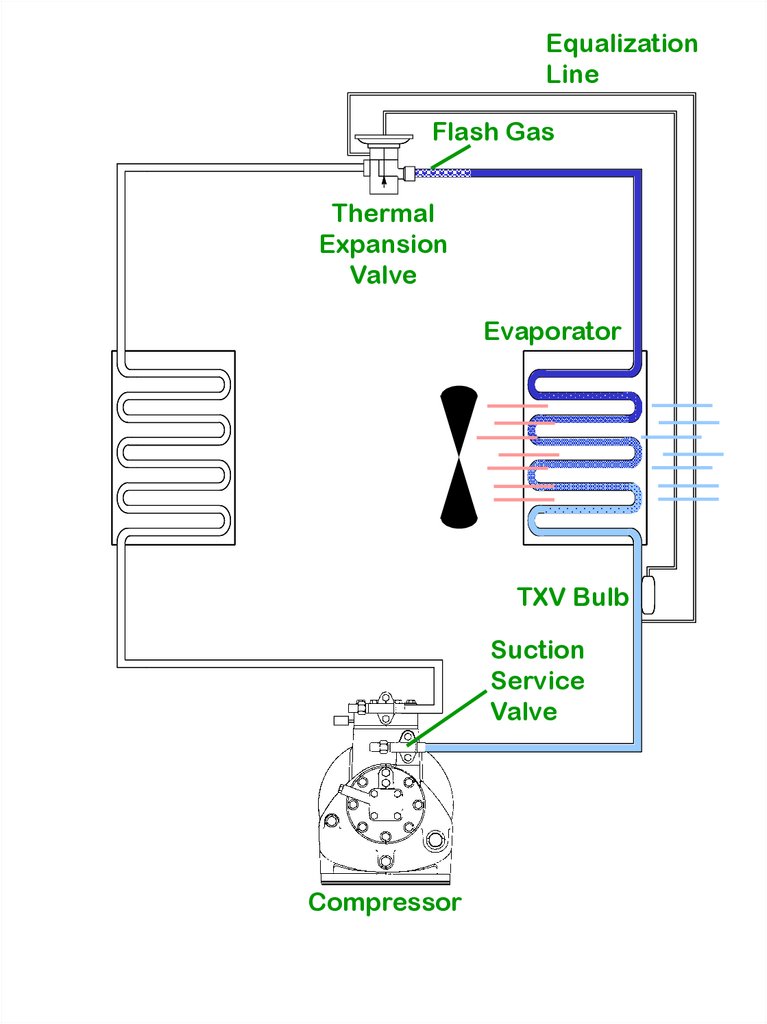 Equalization Line

Flash Gas

Thermal Expansion Valve

Evaporator

TXV Bulb

Suction Service Valve

Compressor