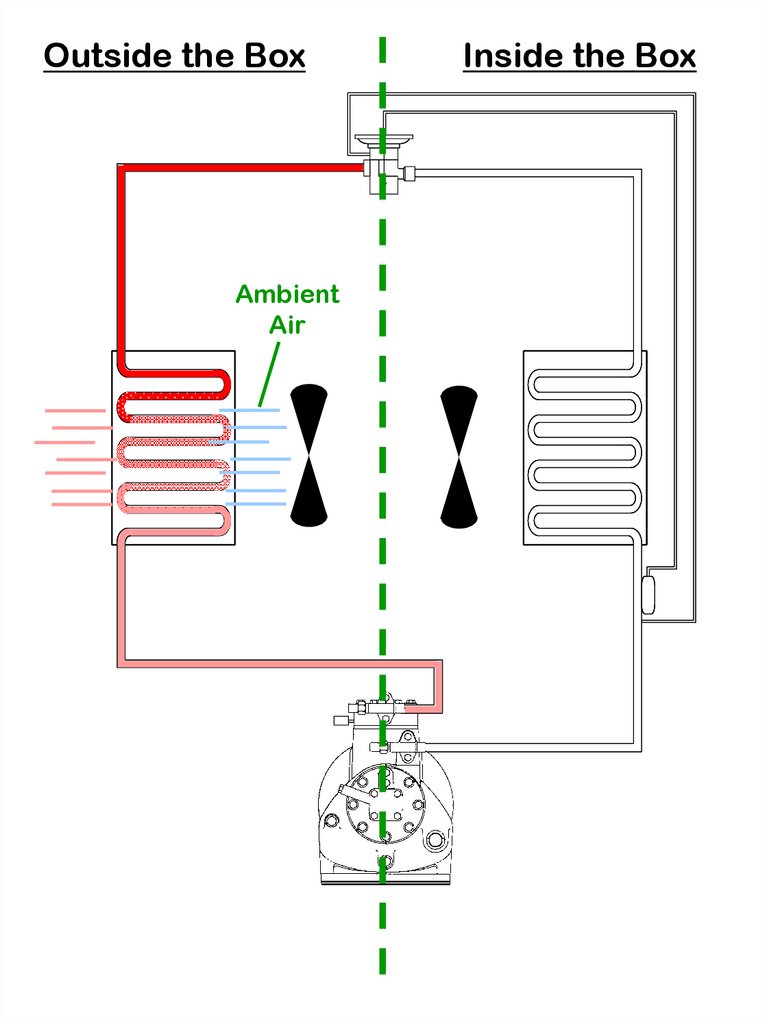 Outside the Box

Inside the Box

Ambient Air