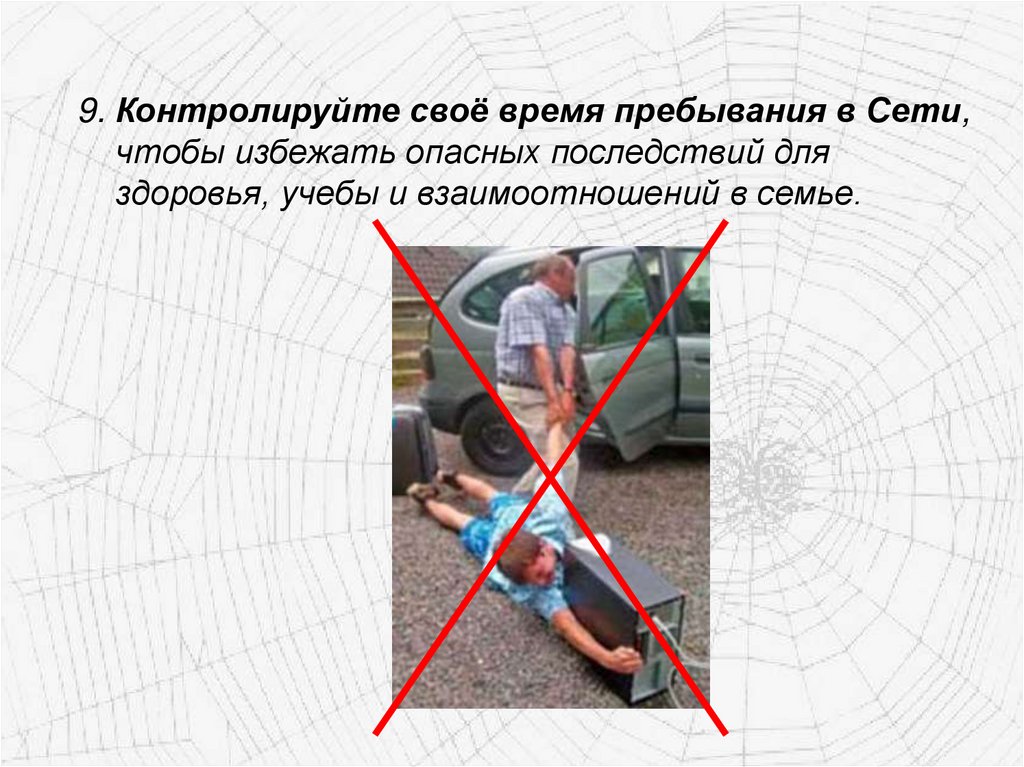 9. Контролируйте своё время пребывания в Сети, чтобы избежать опасных последствий для здоровья, учебы и взаимоотношений в семье.