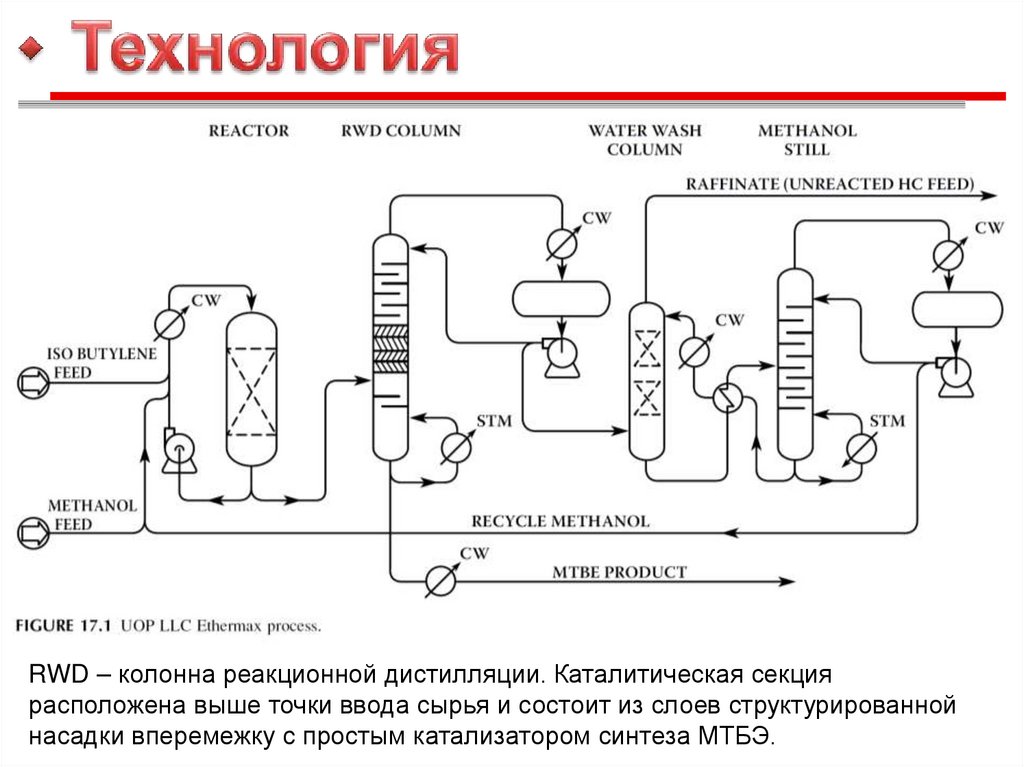 Технология

REACTOR

RWD COLUMN

WATER WASH COLUMN

METHANOL STILL

RAFFINATE (UNREACTED HC FEED)

CW

CW

CW

CW

ISO BUTYLENE FEED

STM

STM

METHANOL FEED

RECYCLE METHANOL

CW

MTBE PRODUCT

FIGURE 17.1 UOP LLC Ethermax process.

RWD – колонна реакционной дистилляции. Каталитическая секция расположена выше точки ввода сырья и состоит из слоев структурированной насадки вперемежку с простым катализатором синтеза МТБЭ.