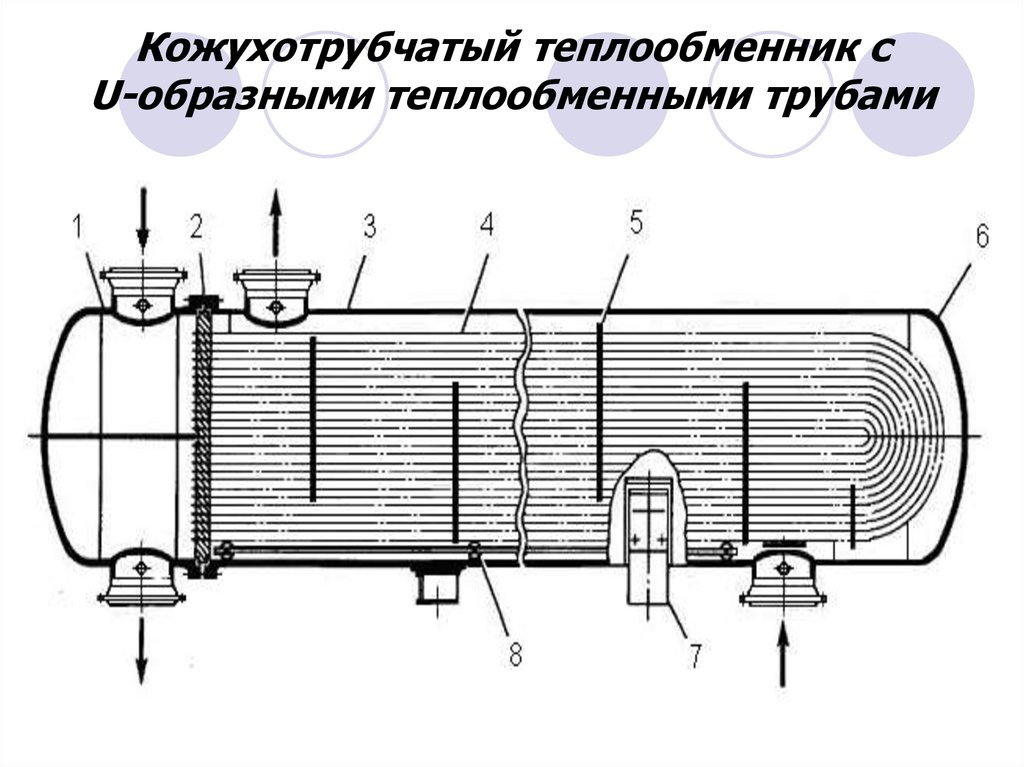 Кожухотрубчатый теплообменник с U-образными теплообменными трубами

1
2
3
4
5
6
8
7