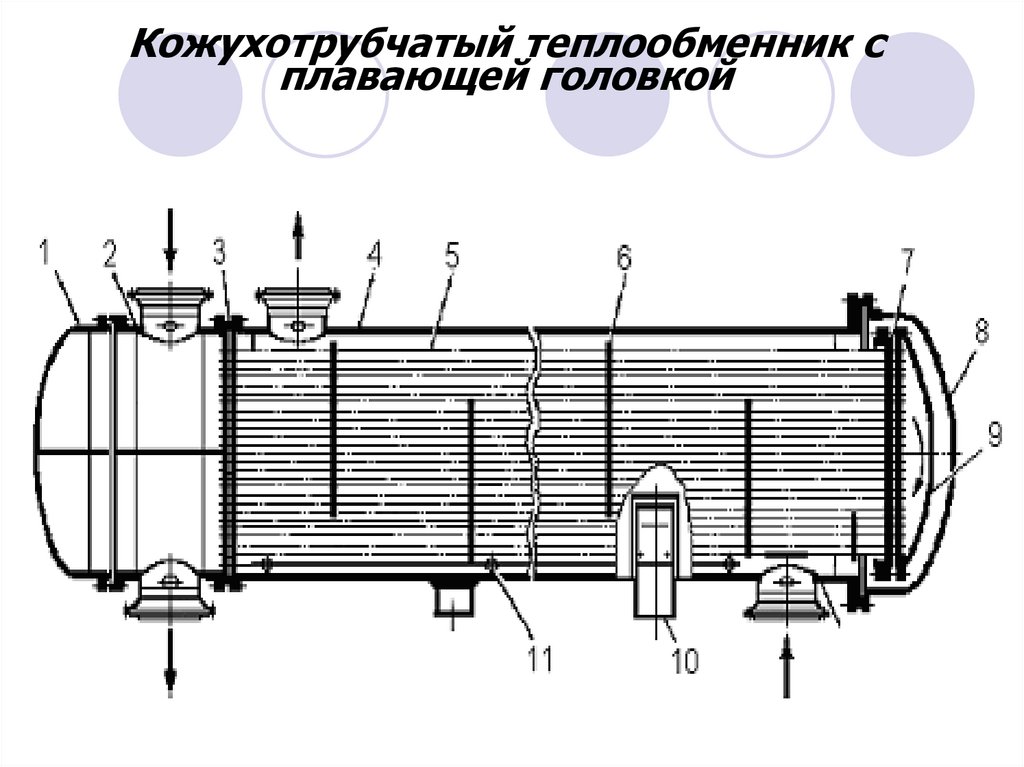 Кожухотрубчатый теплообменник с плавающей головкой

1
2
3
4
5
6
7
8
9
11
10