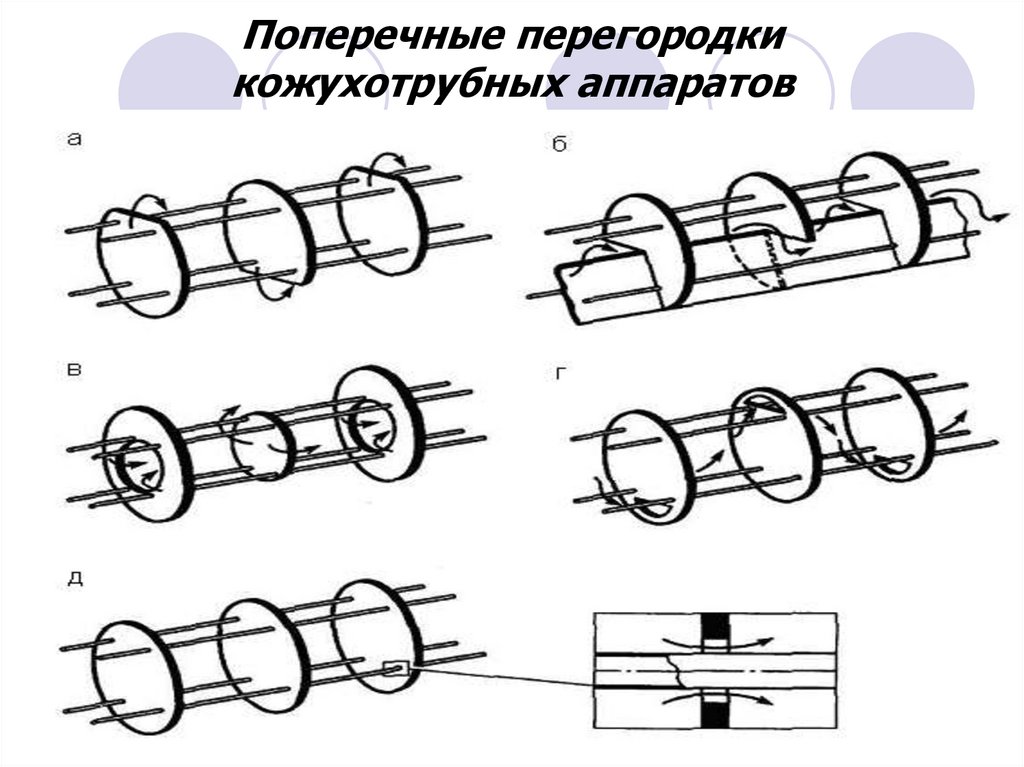 Поперечные перегородки кожухотрубных аппаратов

а

б

в

г

д