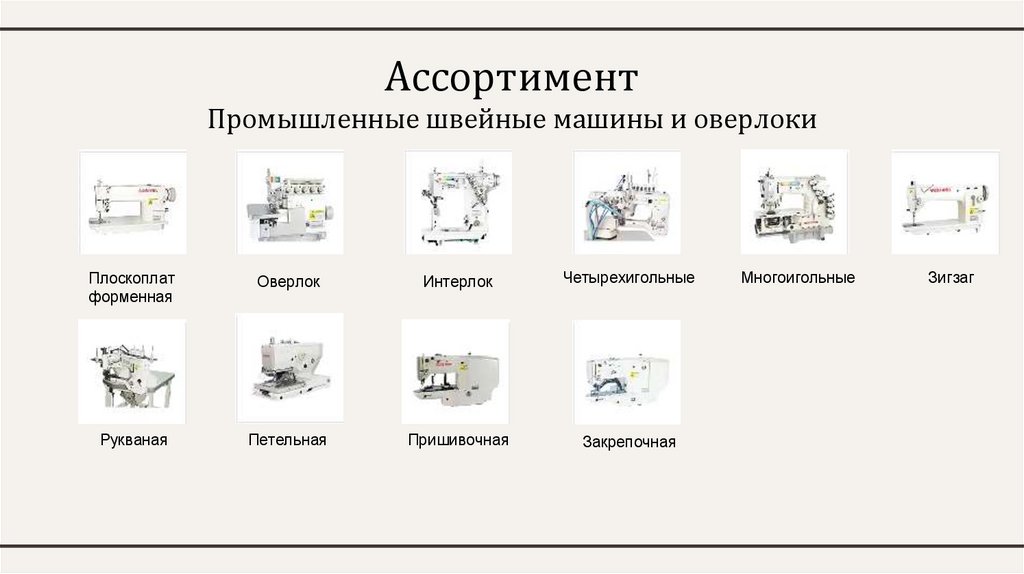 Ассортимент
Промышленные швейные машины и оверлоки

Плоскоплат форменная

Оверлок

Интерлок

Четырехигольные

Многоигольные

Зигзаг

Рукваная

Петельная

Пришивочная

Закрепочная