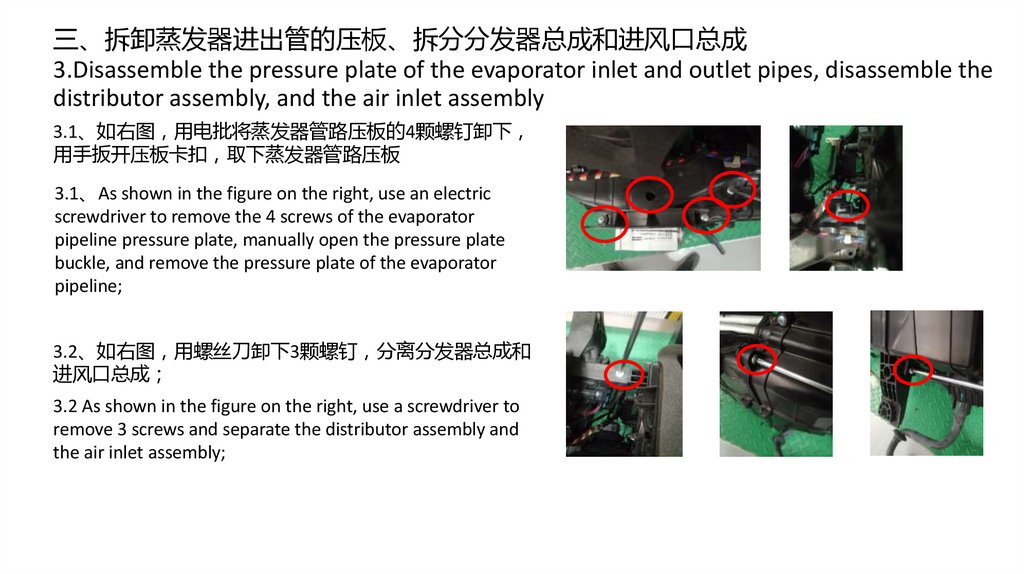 三、拆卸蒸发器进出管的压板、拆分分发器总成和进风口总成
3.Disassemble the pressure plate of the evaporator inlet and outlet pipes, disassemble the distributor assembly, and the air inlet assembly

3.1、如右图，用电批将蒸发器管路压板的4颗螺钉卸下，用手扳开压板卡扣，取下蒸发器管路压板

3.1、As shown in the figure on the right, use an electric screwdriver to remove the 4 screws of the evaporator pipeline pressure plate, manually open the pressure plate buckle, and remove the pressure plate of the evaporator pipeline;

3.2、如右图，用螺丝刀卸下3颗螺钉，分离分发器总成和进风口总成；

3.2 As shown in the figure on the right, use a screwdriver to remove 3 screws and separate the distributor assembly and the air inlet assembly;