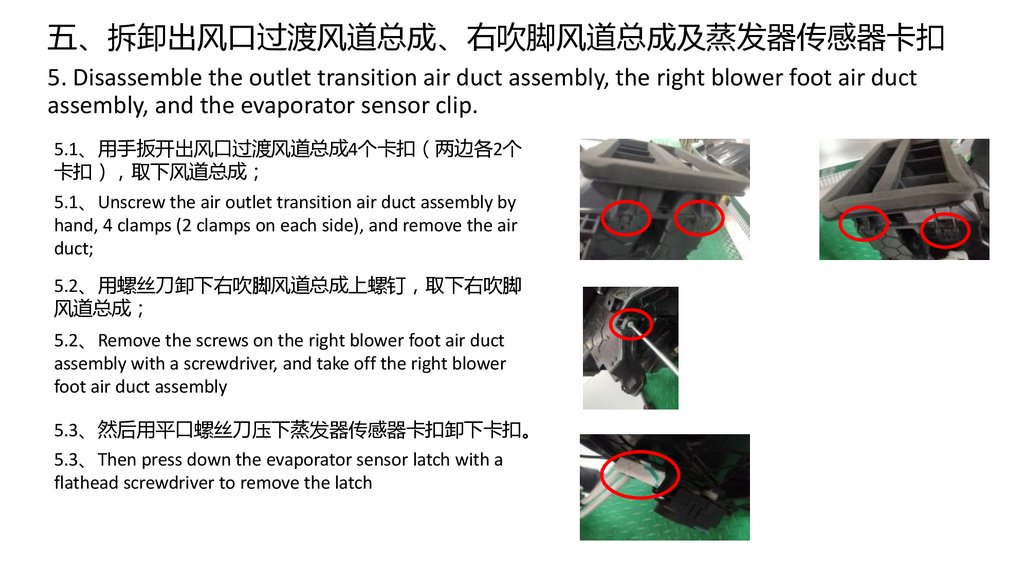 五、拆卸出风口过渡风道总成、右吹脚风道总成及蒸发器传感器卡扣

5. Disassemble the outlet transition air duct assembly, the right blower foot air duct assembly, and the evaporator sensor clip.

5.1、用手扳开出风口过渡风道总成4个卡扣（两边各2个卡扣），取下风道总成；

5.1、Unscrew the air outlet transition air duct assembly by hand, 4 clamps (2 clamps on each side), and remove the air duct;

5.2、用螺丝刀卸下右吹脚风道总成上螺钉，取下右吹脚风道总成；

5.2、Remove the screws on the right blower foot air duct assembly with a screwdriver, and take off the right blower foot air duct assembly

5.3、然后用平口螺丝刀压下蒸发器传感器卡扣卸下卡扣。

5.3、Then press down the evaporator sensor latch with a flathead screwdriver to remove the latch