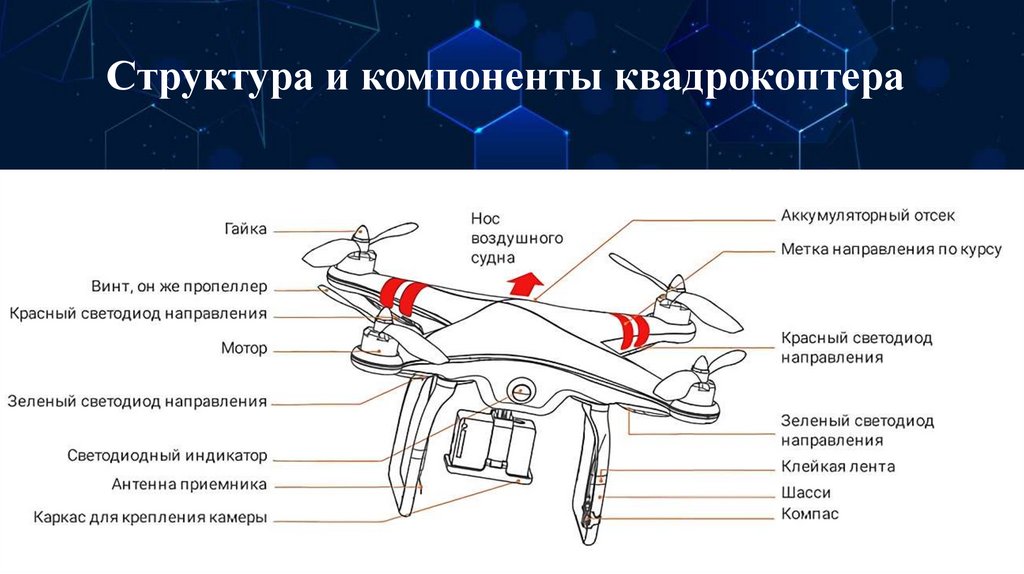 Структура и компоненты квадрокоптера

Гайка

Винт, он же пропеллер

Красный светодиод направления

Мотор

Зеленый светодиод направления

Светодиодный индикатор

Антенна приемника

Каркас для крепления камеры

Нос воздушного судна

Аккумуляторный отсек

Метка направления по курсу

Красный светодиод направления

Зеленый светодиод направления

Клейкая лента

Шасси

Компас