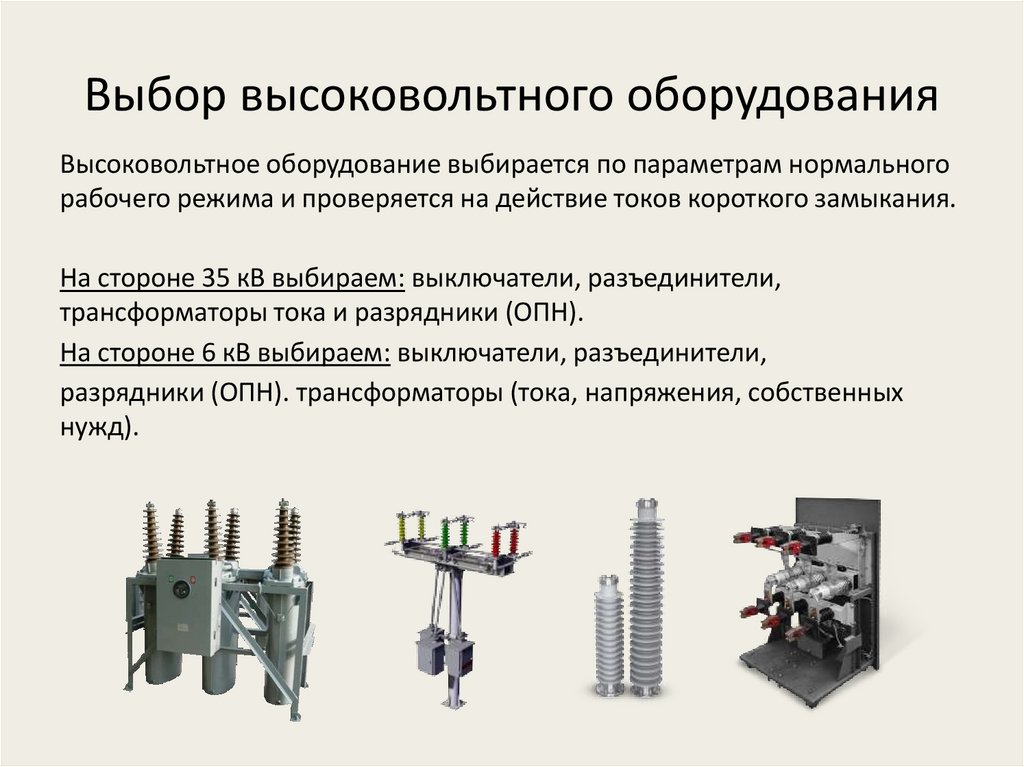 Выбор высоковольтного оборудования

Высоковольтное оборудование выбирается по параметрам нормального рабочего режима и проверяется на действие токов короткого замыкания.

На стороне 35 кВ выбираем: выключатели, разъединители, трансформаторы тока и разрядники (ОПН).

На стороне 6 кВ выбираем: выключатели, разъединители, разрядники (ОПН). трансформаторы (тока, напряжения, собственных нужд).