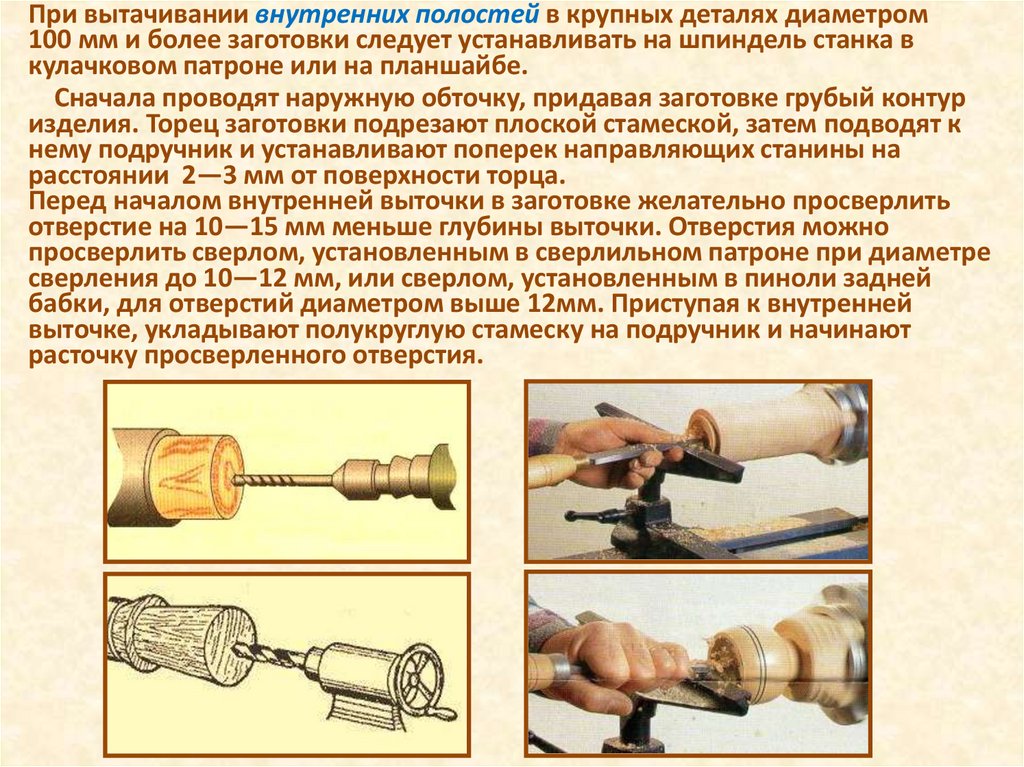 При вытачивании внутренних полостей в крупных деталях диаметром 100 мм и более заготовки следует устанавливать на шпиндель станка в кулачковом патроне или на планшайбе.

Сначала проводят наружную обточку, придавая заготовке грубый контур изделия. Торец заготовки подрезают плоской стамеской, затем подводят к нему подручник и устанавливают поперек направляющих станины на расстоянии 2—3 мм от поверхности торца.
Перед началом внутренней выточки в заготовке желательно просверлить отверстие на 10—15 мм меньше глубины выточки. Отверстия можно просверлить сверлом, установленным в сверлильном патроне при диаметре сверления до 10—12 мм, или сверлом, установленным в пиноли задней бабки, для отверстий диаметром выше 12мм. Приступая к внутренней выточке, укладывают полукруглую стамеску на подручник и начинают расточку просверленного отверстия.