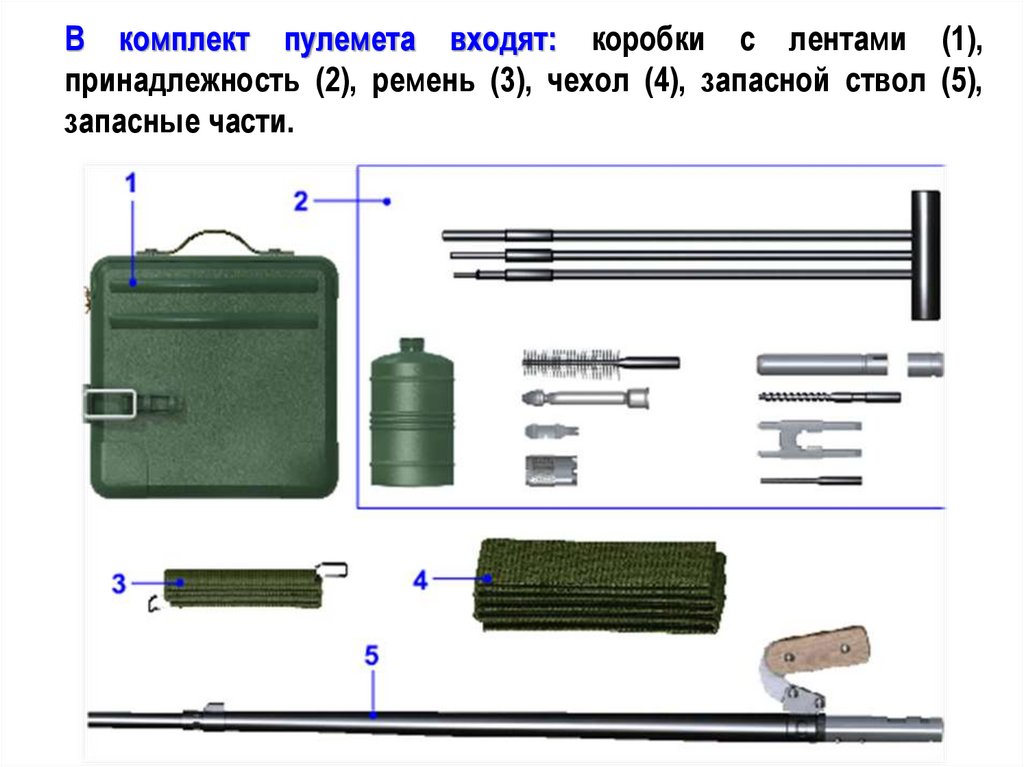 В комплект пулемета входят: коробки с лентами (1), принадлежность (2), ремень (3), чехол (4), запасной ствол (5), запасные части.

1

2

3

4

5