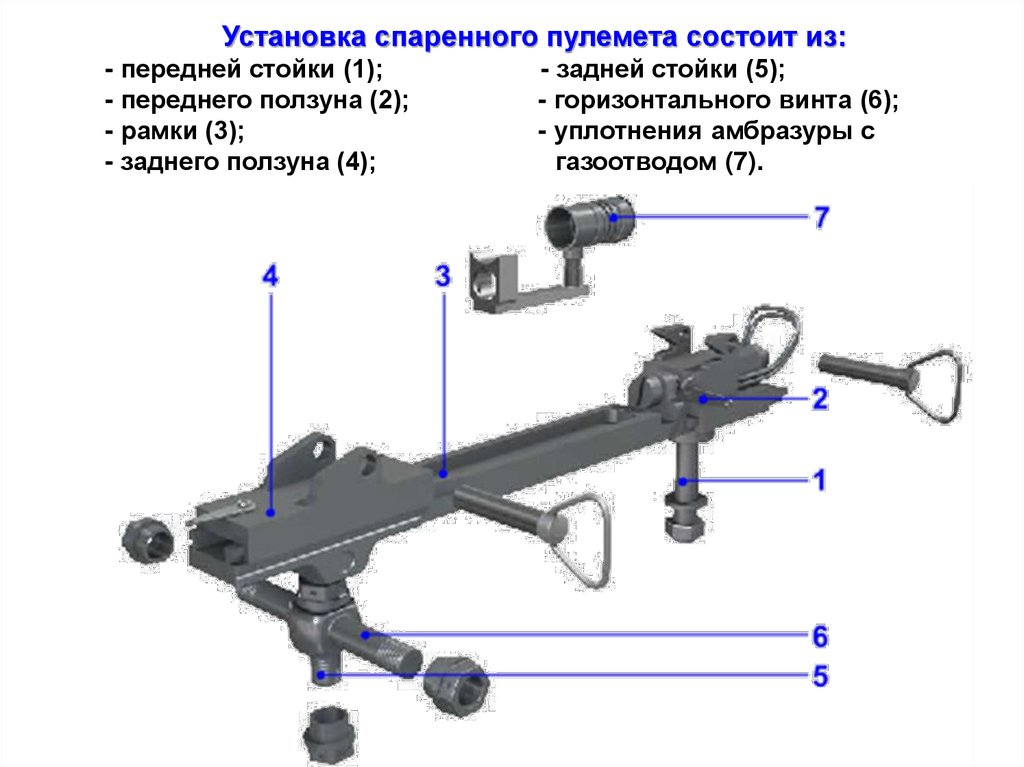 Установка спаренного пулемета состоит из:

- передней стойки (1);
- переднего ползуна (2);
- рамки (3);
- заднего ползуна (4);

- задней стойки (5);
- горизонтального винта (6);
- уплотнения амбразуры с газоотводом (7).

7
4
3
2
1
6
5