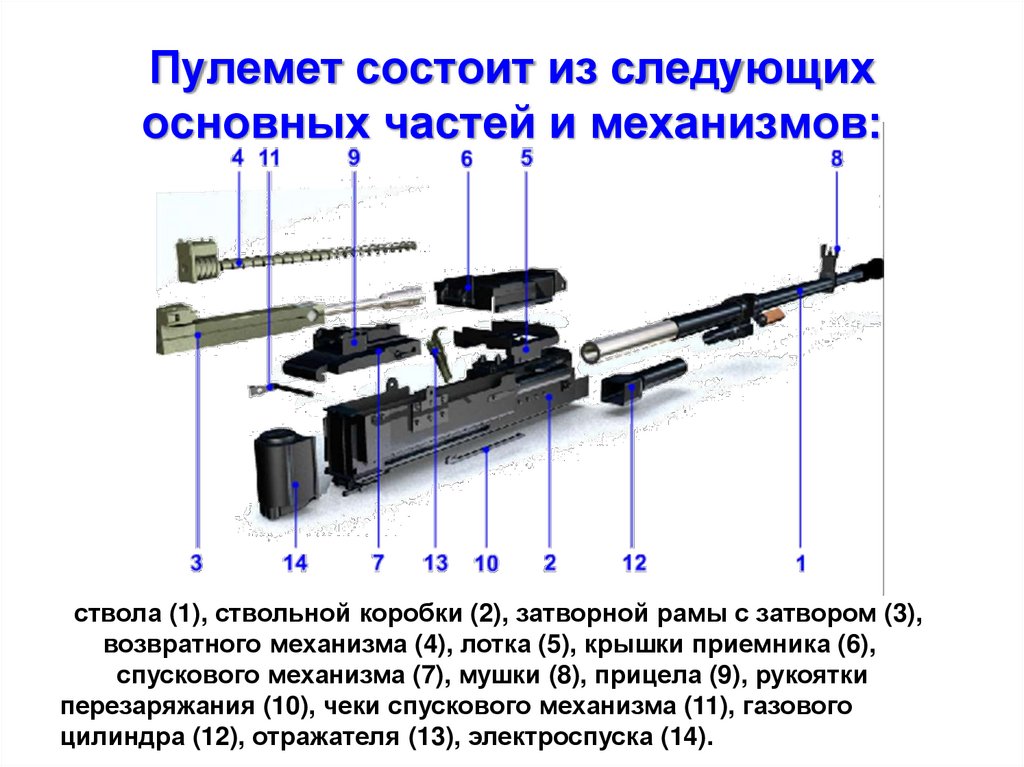 Пулемет состоит из следующих основных частей и механизмов:

4 11 9 6 5 8

3 14 7 13 10 2 12 1

ствола (1), ствольной коробки (2), затворной рамы с затвором (3), возвратного механизма (4), лотка (5), крышки приемника (6), спускового механизма (7), мушки (8), прицела (9), рукоятки перезаряжания (10), чеки спускового механизма (11), газового цилиндра (12), отражателя (13), электроспуска (14).