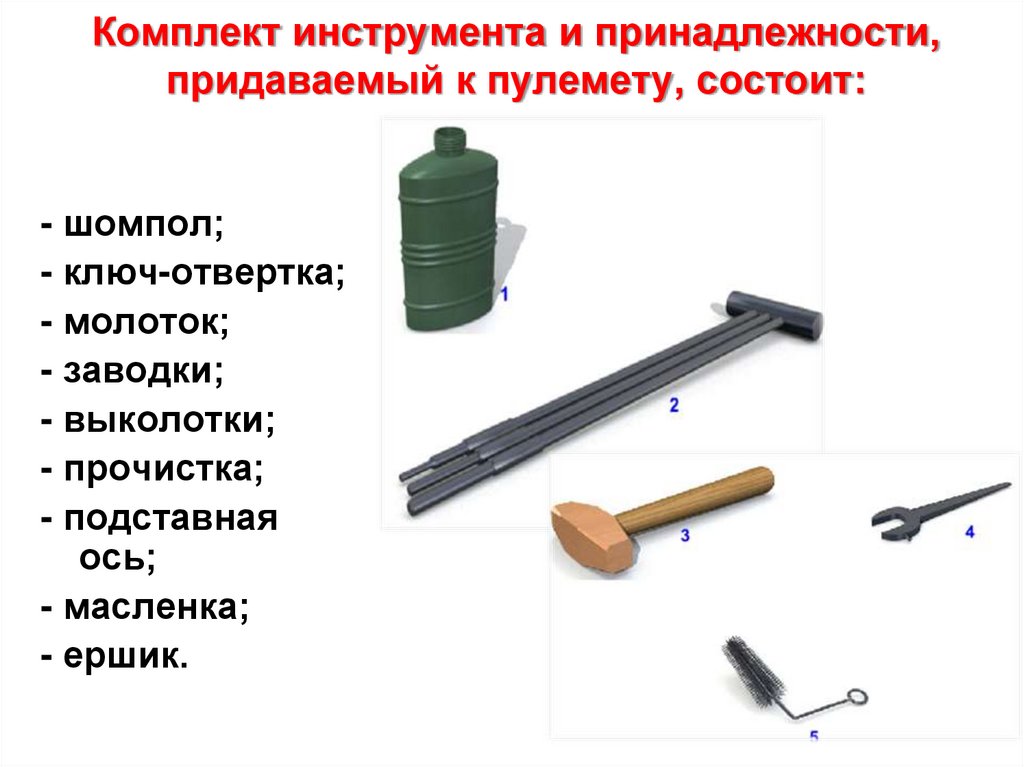 Комплект инструмента и принадлежности, придаваемый к пулемету, состоит:

- шомпол;
- ключ-отвертка;
- молоток;
- заводки;
- выколотки;
- прочистка;
- подставная ось;
- масленка;
- ершик.

1

2

3

4

5