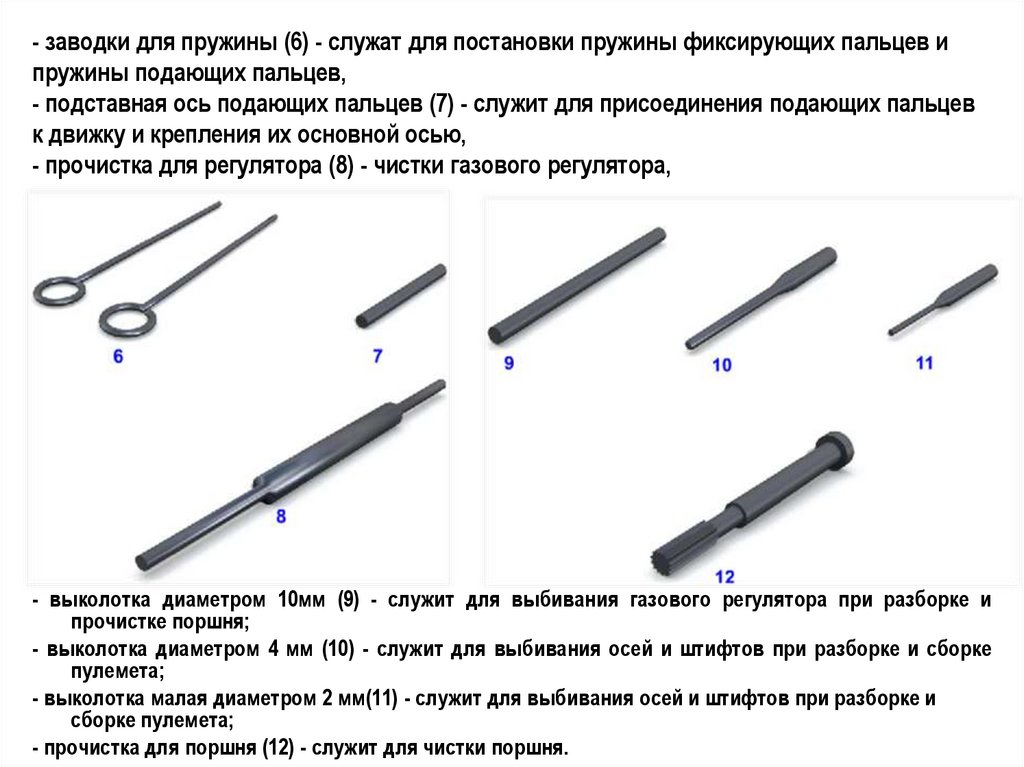 - заводки для пружины (6) - служат для постановки пружины фиксирующих пальцев и пружины подающих пальцев,
- подставная ось подающих пальцев (7) - служит для присоединения подающих пальцев к движку и крепления их основной осью,
- прочистка для регулятора (8) - чистки газового регулятора,

6

7

8

9

10

11

12

- выколотка диаметром 10мм (9) - служит для выбивания газового регулятора при разборке и прочистке поршня;
- выколотка диаметром 4 мм (10) - служит для выбивания осей и штифтов при разборке и сборке пулемета;
- выколотка малая диаметром 2 мм(11) - служит для выбивания осей и штифтов при разборке и сборке пулемета;
- прочистка для поршня (12) - служит для чистки поршня.