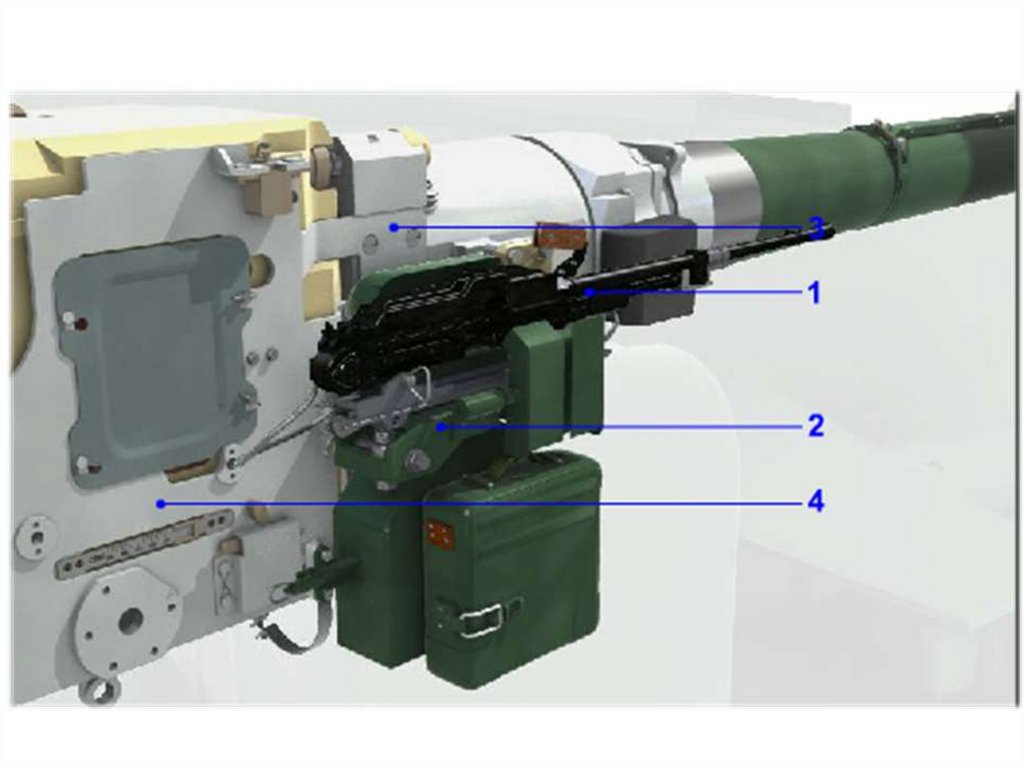 3
1
2
4