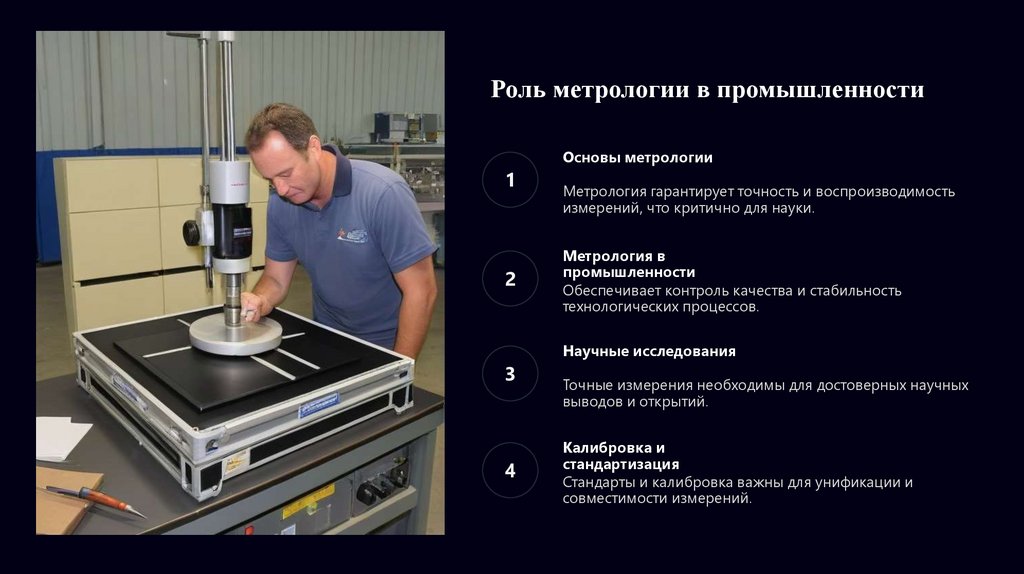 Роль метрологии в промышленности

1

Основы метрологии

Метрология гарантирует точность и воспроизводимость измерений, что критично для науки.

2

Метрология в промышленности

Обеспечивает контроль качества и стабильность технологических процессов.

3

Научные исследования

Точные измерения необходимы для достоверных научных выводов и открытий.

4

Калибровка и стандартизация

Стандарты и калибровка важны для унификации и совместимости измерений.