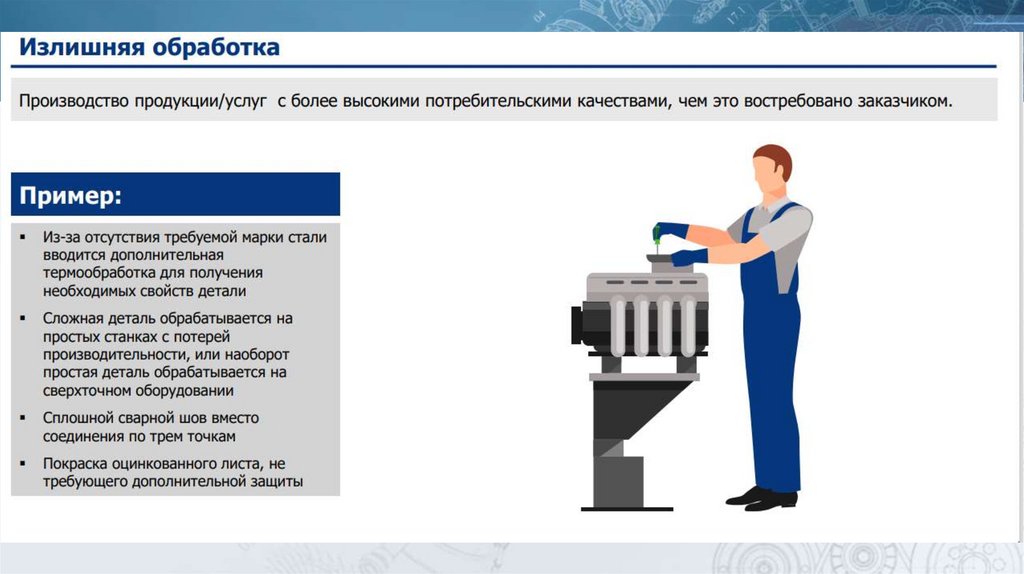 Излишняя обработка

Производство продукции/услуг с более высокими потребительскими качествами, чем это востребовано заказчиком.

Пример:

▪ Из-за отсутствия требуемой марки стали вводится дополнительная термообработка для получения необходимых свойств детали

▪ Сложная деталь обрабатывается на простых станках с потерей производительности, или наоборот простая деталь обрабатывается на сверхточном оборудовании

▪ Сплошной сварной шов вместо соединения по трем точкам

▪ Покраска оцинкованного листа, не требующего дополнительной защиты