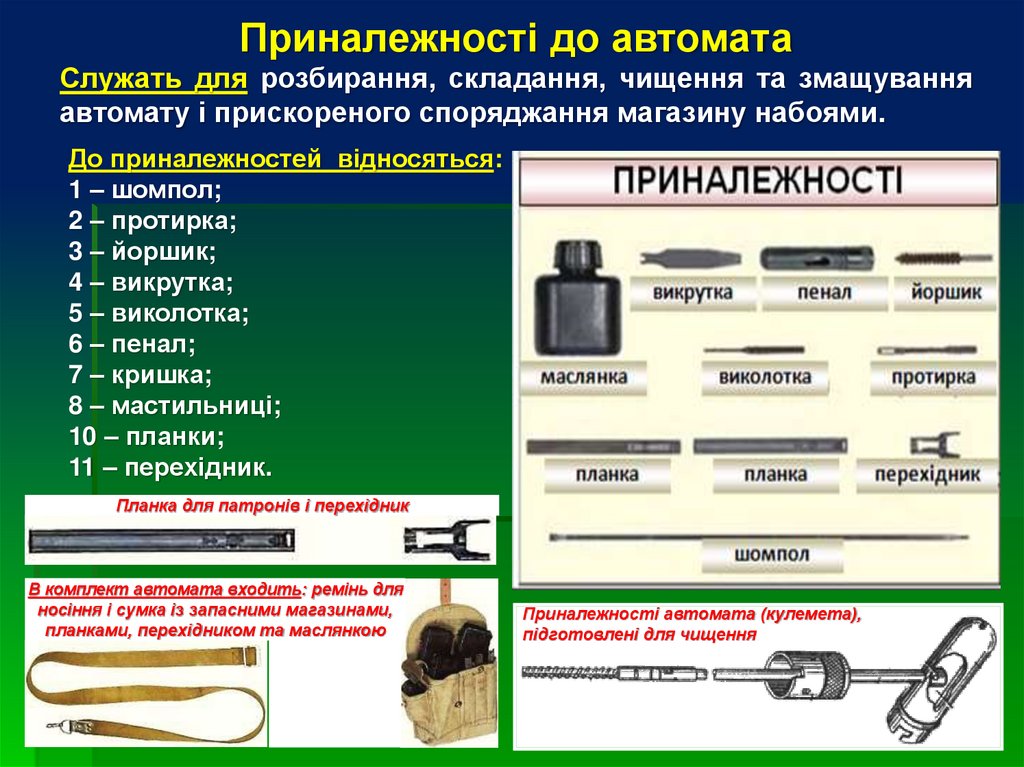 Приналежності до автомата

Служать для розбирання, складання, чищення та змащування автомату і прискореного споряджання магазину набоями.

До приналежностей відносяться:
1 – шомпол;
2 – протирка;
3 – йоршик;
4 – викрутка;
5 – виколотка;
6 – пенал;
7 – кришка;
8 – мастильниці;
10 – планки;
11 – перехідник.

ПРИНАЛЕЖНОСТІ

викрутка
пенал
йоршик
маслянка
виколотка
протирка
планка
планка
перехідник
шомпол

Планка для патронів і перехідник

В комплект автомата входить: ремінь для носіння і сумка із запасними магазинами, планками, перехідником та маслянкою

Приналежності автомата (кулемета), підготовлені для чищення