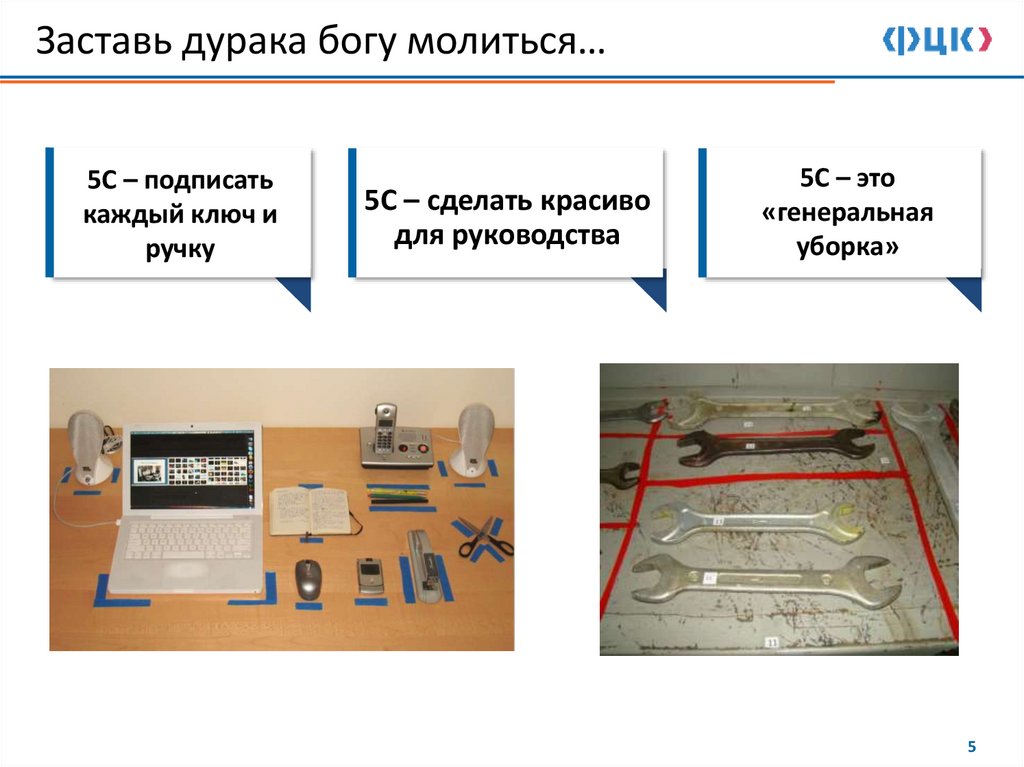 Заставь дурака богу молиться…

ФЦК

5С – подписать каждый ключ и ручку

5С – сделать красиво для руководства

5С – это «генеральная уборка»

5