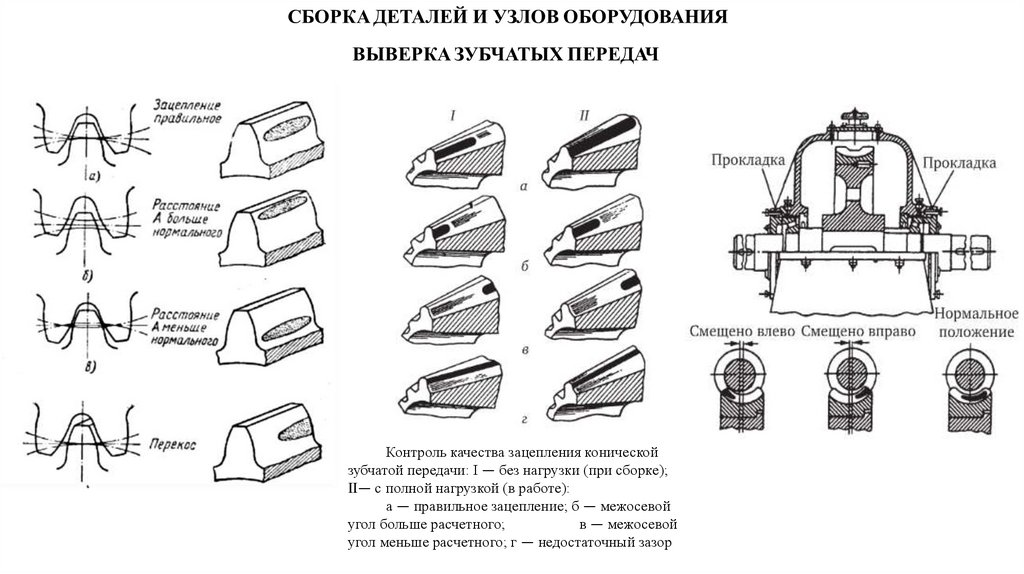 СБОРКА ДЕТАЛЕЙ И УЗЛОВ ОБОРУДОВАНИЯ

ВЫВЕРКА ЗУБЧАТЫХ ПЕРЕДАЧ

Зацепление правильное

а)

Расстояние А больше нормального

б)

Расстояние А меньше нормального

в)

Перекос

I

II

а

б

в

г

Контроль качества зацепления конической зубчатой передачи: I — без нагрузки (при сборке); II— с полной нагрузкой (в работе):

а — правильное зацепление; б — межосевой угол больше расчетного; в — межосевой угол меньше расчетного; г — недостаточный зазор

Прокладка

Прокладка

Смещено влево

Смещено вправо

Нормальное положение