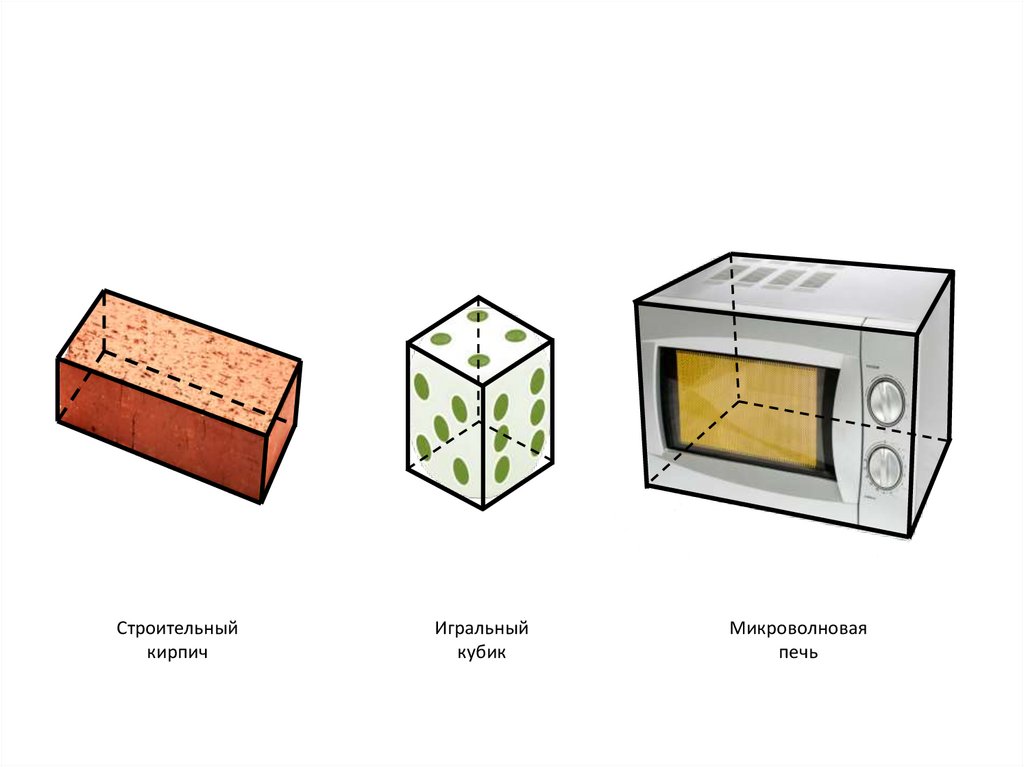 Строительный кирпич

Игральный кубик

Микроволновая печь