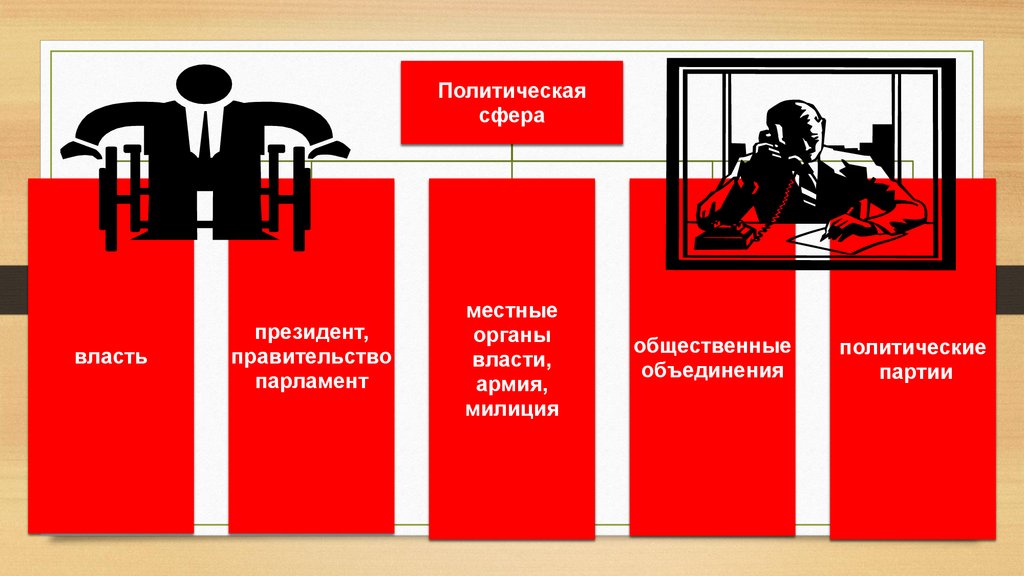 Политическая сфера

власть

президент, правительство парламент

местные органы власти, армия, милиция

общественные объединения

политические партии