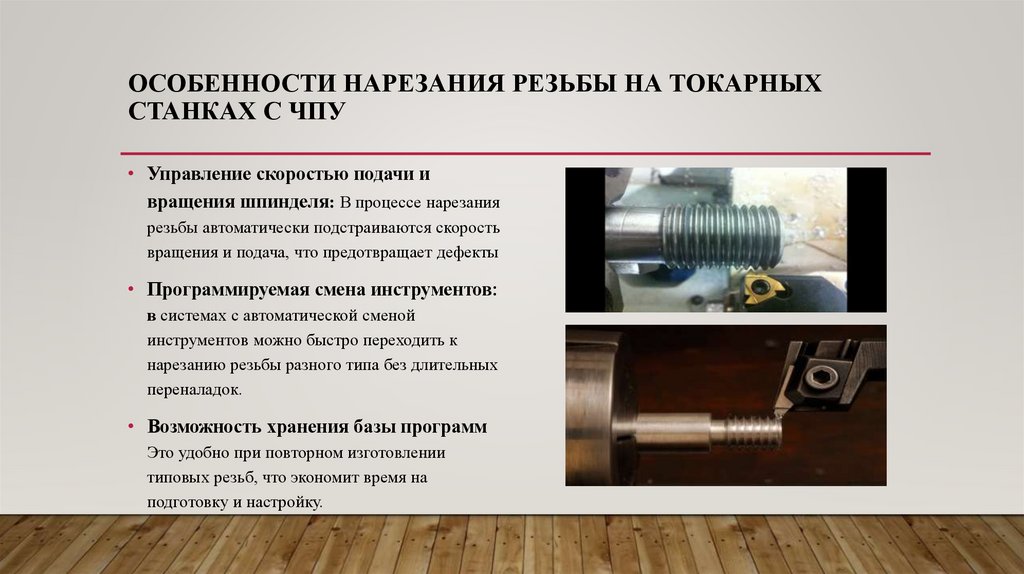 ОСОБЕННОСТИ НАРЕЗАНИЯ РЕЗЬБЫ НА ТОКАРНЫХ СТАНКАХ С ЧПУ

• Управление скоростью подачи и вращения шпинделя: В процессе нарезания резьбы автоматически подстраиваются скорость вращения и подача, что предотвращает дефекты

• Программируемая смена инструментов: в системах с автоматической сменой инструментов можно быстро переходить к нарезанию резьбы разного типа без длительных переналадок.

• Возможность хранения базы программ Это удобно при повторном изготовлении типовых резьб, что экономит время на подготовку и настройку.