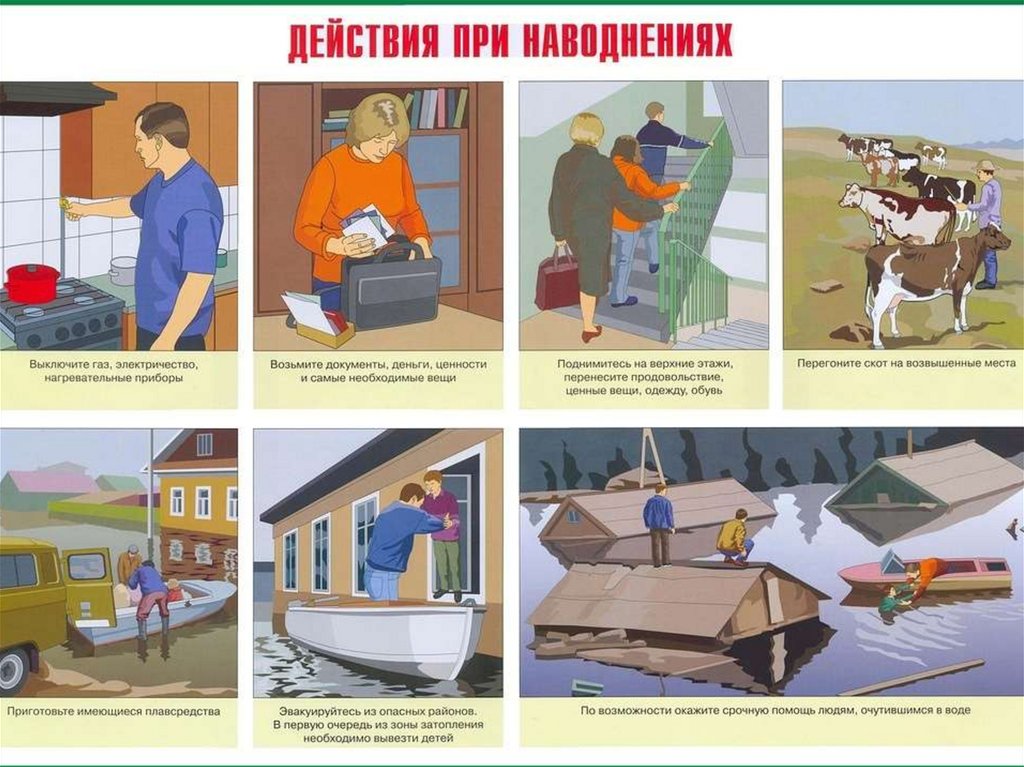 ДЕЙСТВИЯ ПРИ НАВОДНЕНИЯХ

Выключите газ, электричество, нагревательные приборы

Возьмите документы, деньги, ценности и самые необходимые вещи

Поднимитесь на верхние этажи, перенесите продовольствие, ценные вещи, одежду, обувь

Перегоните скот на возвышенные места

Приготовьте имеющиеся плавсредства

Эвакуируйтесь из опасных районов. В первую очередь из зоны затопления необходимо вывезти детей

По возможности окажите срочную помощь людям, очутившимся в воде