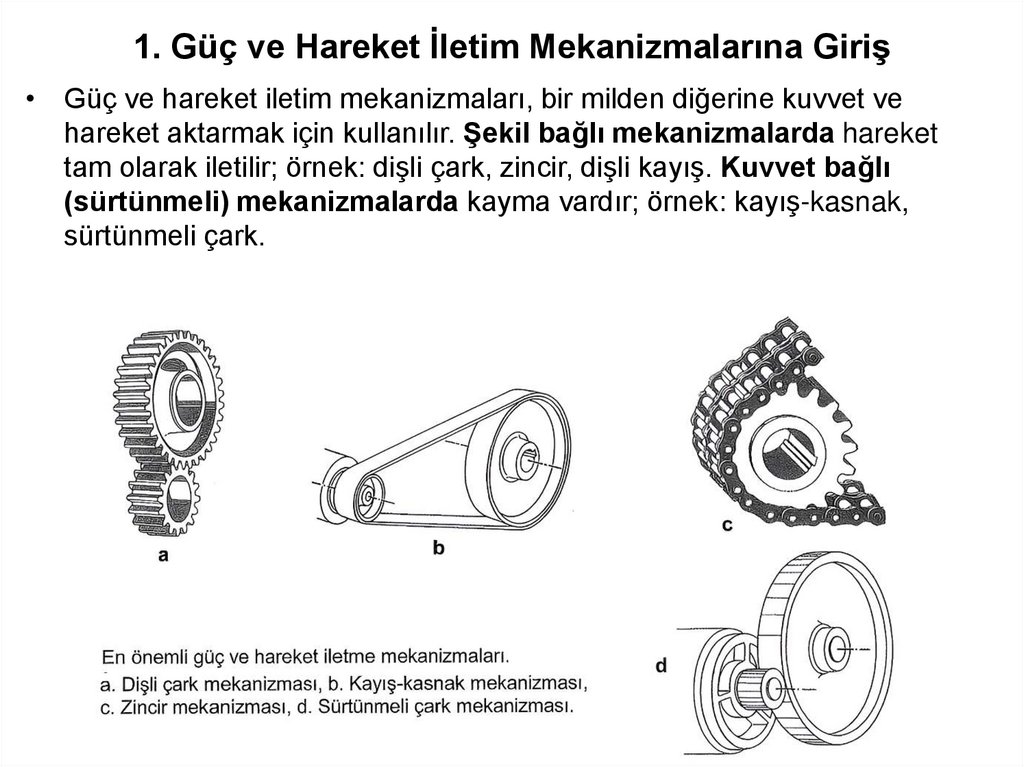 1. Güç ve Hareket İletim Mekanizmalarına Giriş

• Güç ve hareket iletim mekanizmaları, bir milden diğerine kuvvet ve hareket aktarmak için kullanılır. Şekil bağlı mekanizmalarda hareket tam olarak iletilir; örnek: dişli çark, zincir, dişli kayış. Kuvvet bağlı (sürtünmeli) mekanizmalarda kayma vardır; örnek: kayış-kasnak, sürtünmeli çark.

a

b

c

d

En önemli güç ve hareket iletme mekanizmaları.
a. Dişli çark mekanizması, b. Kayış-kasnak mekanizması,
c. Zincir mekanizması, d. Sürtünmeli çark mekanizması.