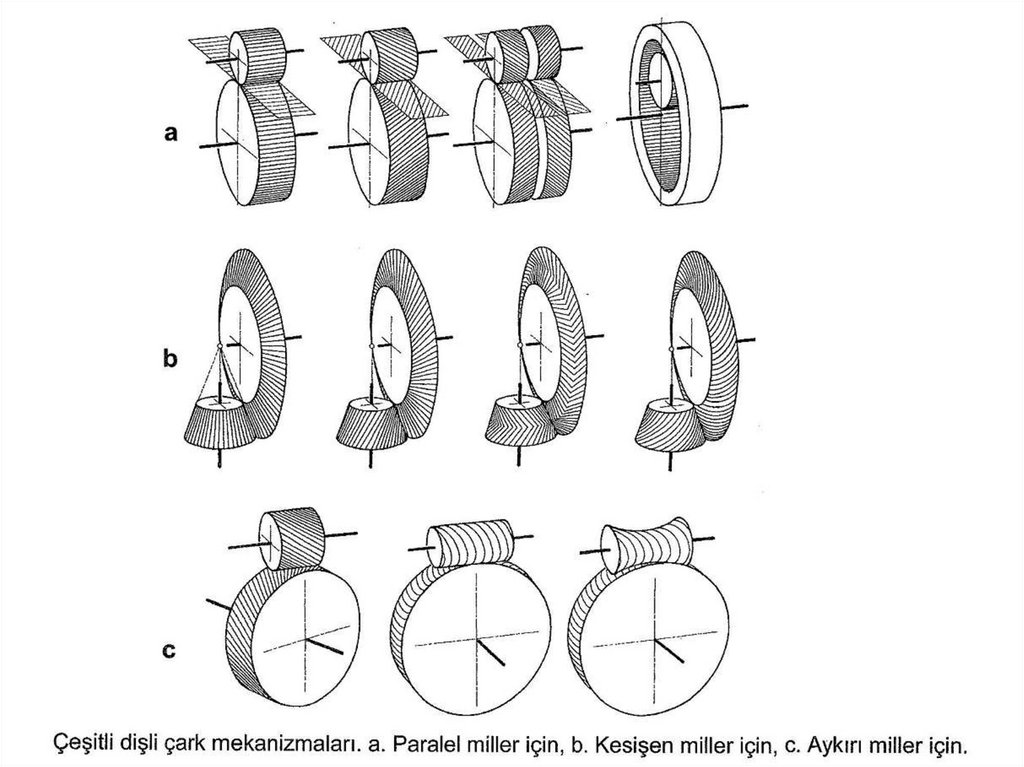 a

b

c

Çeşitli dişli çark mekanizmaları. a. Paralel miller için, b. Kesişen miller için, c. Aykırı miller için.